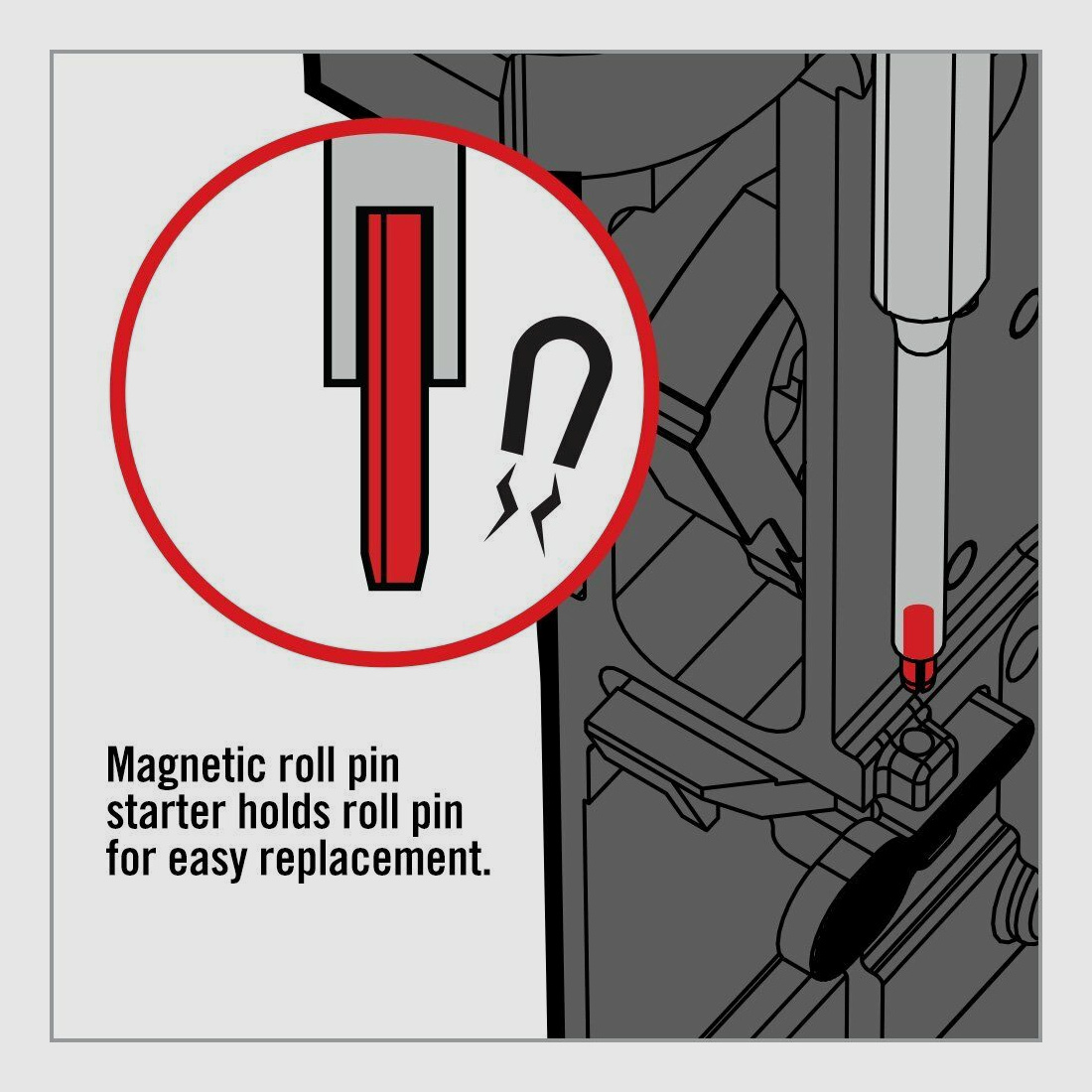 Magnetic roll pin starter holds roll pin for easy replacement.