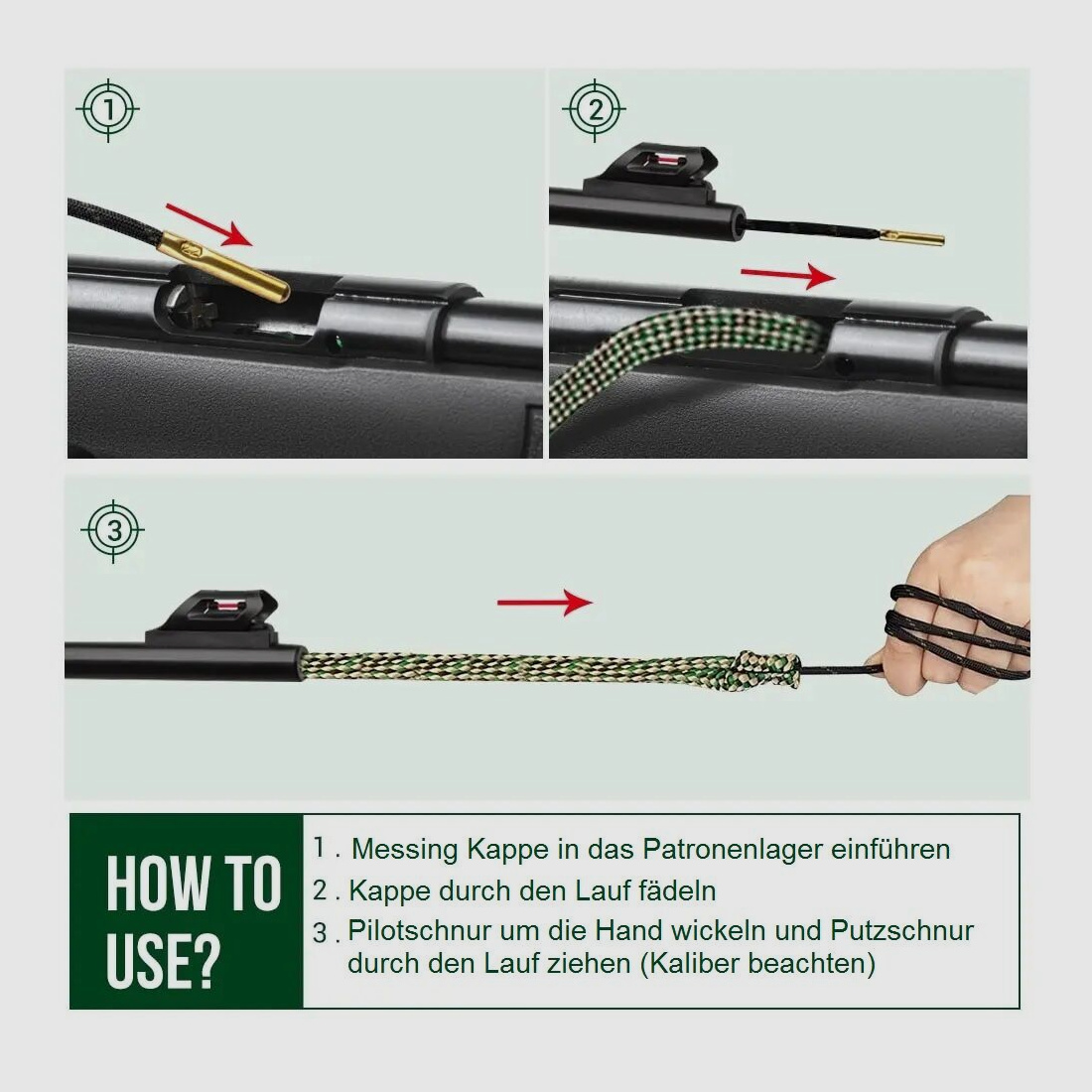 1

2

3

HOW TO USE?

1 . Messing Kappe in das Patronenlager einführen
2 . Kappe durch den Lauf fädeln
3 . Pilotschnur um die Hand wickeln und Putzschnur durch den Lauf ziehen (Kaliber beachten)