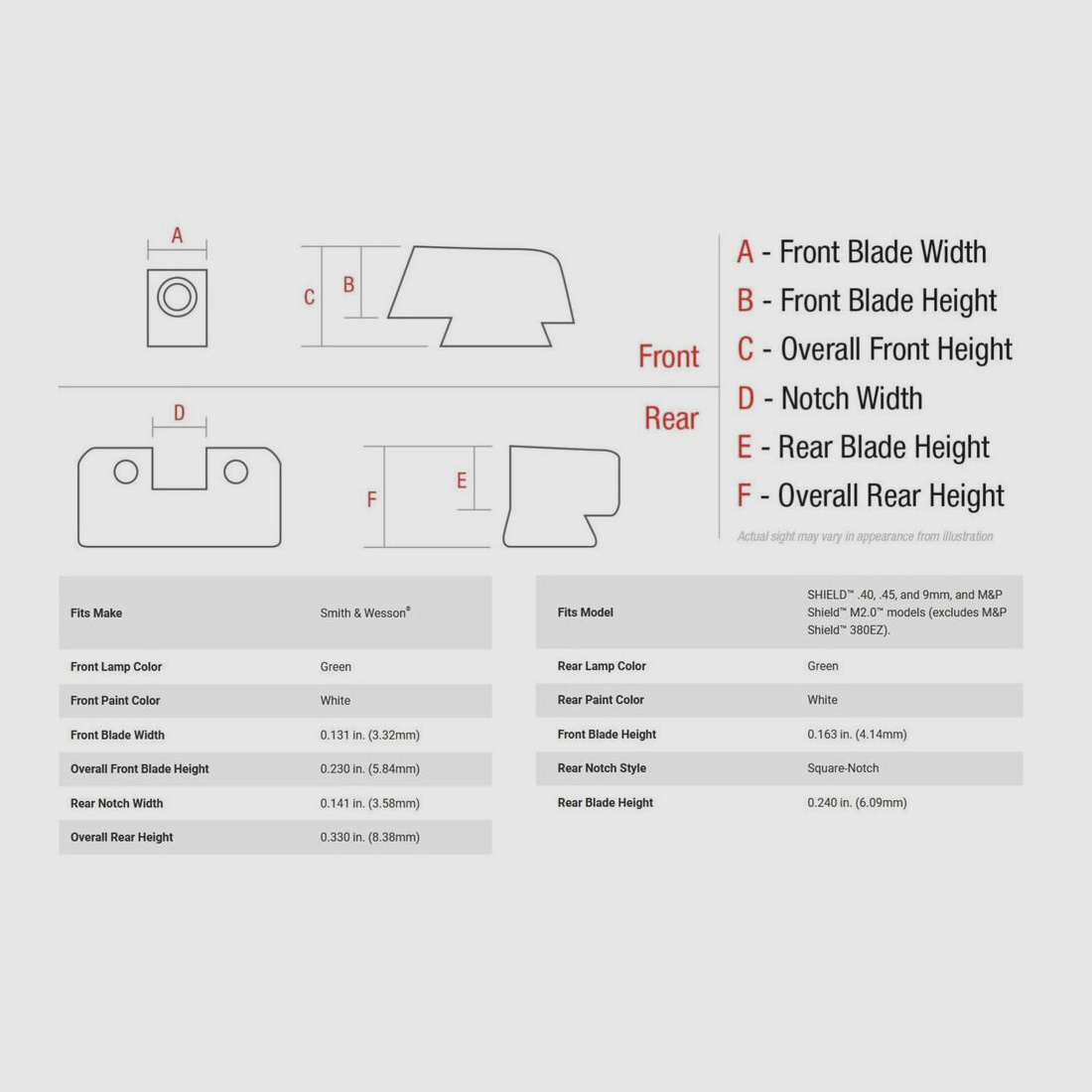 A

C B

Front

D

Rear

F E

A - Front Blade Width
B - Front Blade Height
C - Overall Front Height
D - Notch Width
E - Rear Blade Height
F - Overall Rear Height

Actual sight may vary in appearance from illustration

| Fits Make | Smith & Wesson® |
|---|---|
| Front Lamp Color | Green |
| Front Paint Color | White |
| Front Blade Width | 0.131 in. (3.32mm) |
| Overall Front Blade Height | 0.230 in. (5.84mm) |
| Rear Notch Width | 0.141 in. (3.58mm) |
| Overall Rear Height | 0.330 in. (8.38mm) |

| Fits Model | SHIELD™ .40, .45, and 9mm, and M&P Shield™ M2.0™ models (excludes M&P Shield™ 380EZ). |
|---|---|
| Rear Lamp Color | Green |
| Rear Paint Color | White |
| Front Blade Height | 0.163 in. (4.14mm) |
| Rear Notch Style | Square-Notch |
| Rear Blade Height | 0.240 in. (6.09mm) |