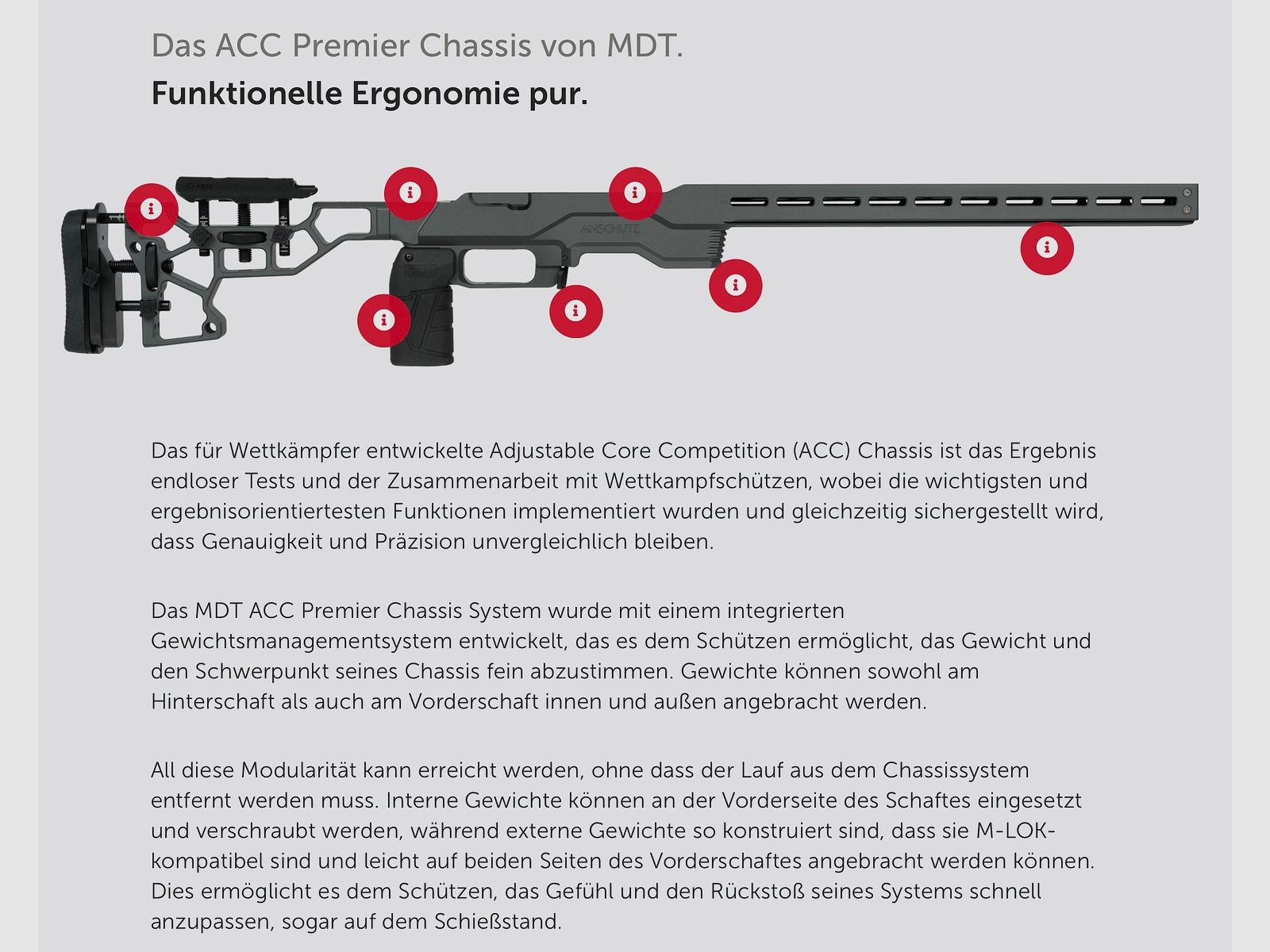 Das ACC Premier Chassis von MDT.
Funktionelle Ergonomie pur.

ANSCHÜTZ

Das für Wettkämpfer entwickelte Adjustable Core Competition (ACC) Chassis ist das Ergebnis endloser Tests und der Zusammenarbeit mit Wettkampfschützen, wobei die wichtigsten und ergebnisorientiertesten Funktionen implementiert wurden und gleichzeitig sichergestellt wird, dass Genauigkeit und Präzision unvergleichlich bleiben.

Das MDT ACC Premier Chassis System wurde mit einem integrierten Gewichtsmanagementsystem entwickelt, das es dem Schützen ermöglicht, das Gewicht und den Schwerpunkt seines Chassis fein abzustimmen. Gewichte können sowohl am Hinterschaft als auch am Vorderschaft innen und außen angebracht werden.

All diese Modularität kann erreicht werden, ohne dass der Lauf aus dem Chassissystem entfernt werden muss. Interne Gewichte können an der Vorderseite des Schaftes eingesetzt und verschraubt werden, während externe Gewichte so konstruiert sind, dass sie M-LOK-kompatibel sind und leicht auf beiden Seiten des Vorderschaftes angebracht werden können. Dies ermöglicht es dem Schützen, das Gefühl und den Rückstoß seines Systems schnell anzupassen, sogar auf dem Schießstand.