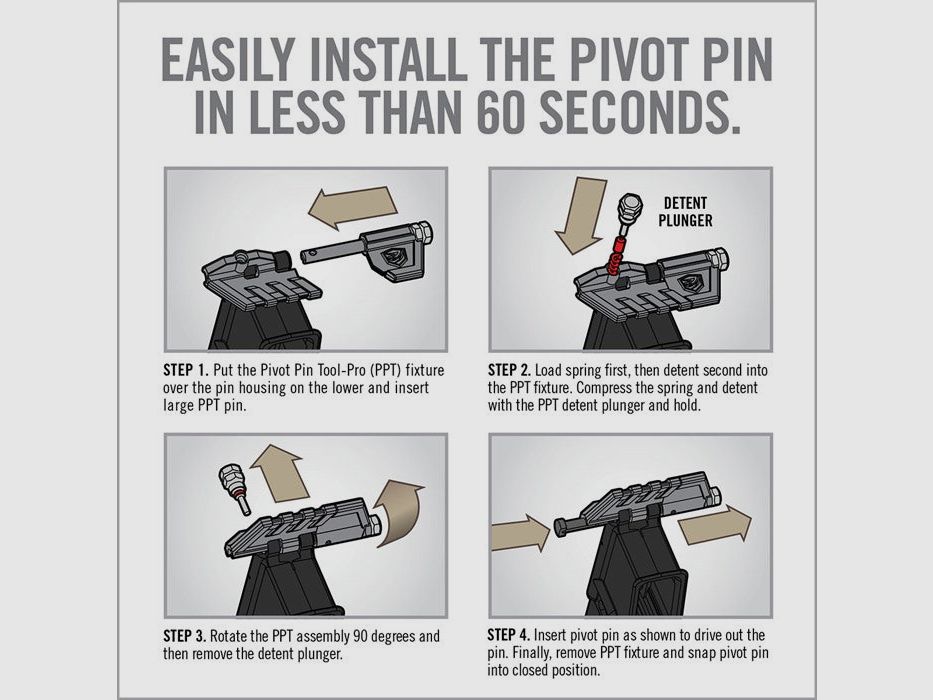 EASILY INSTALL THE PIVOT PIN IN LESS THAN 60 SECONDS.

DETENT PLUNGER

STEP 1. Put the Pivot Pin Tool-Pro (PPT) fixture over the pin housing on the lower and insert large PPT pin.

STEP 2. Load spring first, then detent second into the PPT fixture. Compress the spring and detent with the PPT detent plunger and hold.

STEP 3. Rotate the PPT assembly 90 degrees and then remove the detent plunger.

STEP 4. Insert pivot pin as shown to drive out the pin. Finally, remove PPT fixture and snap pivot pin into closed position.