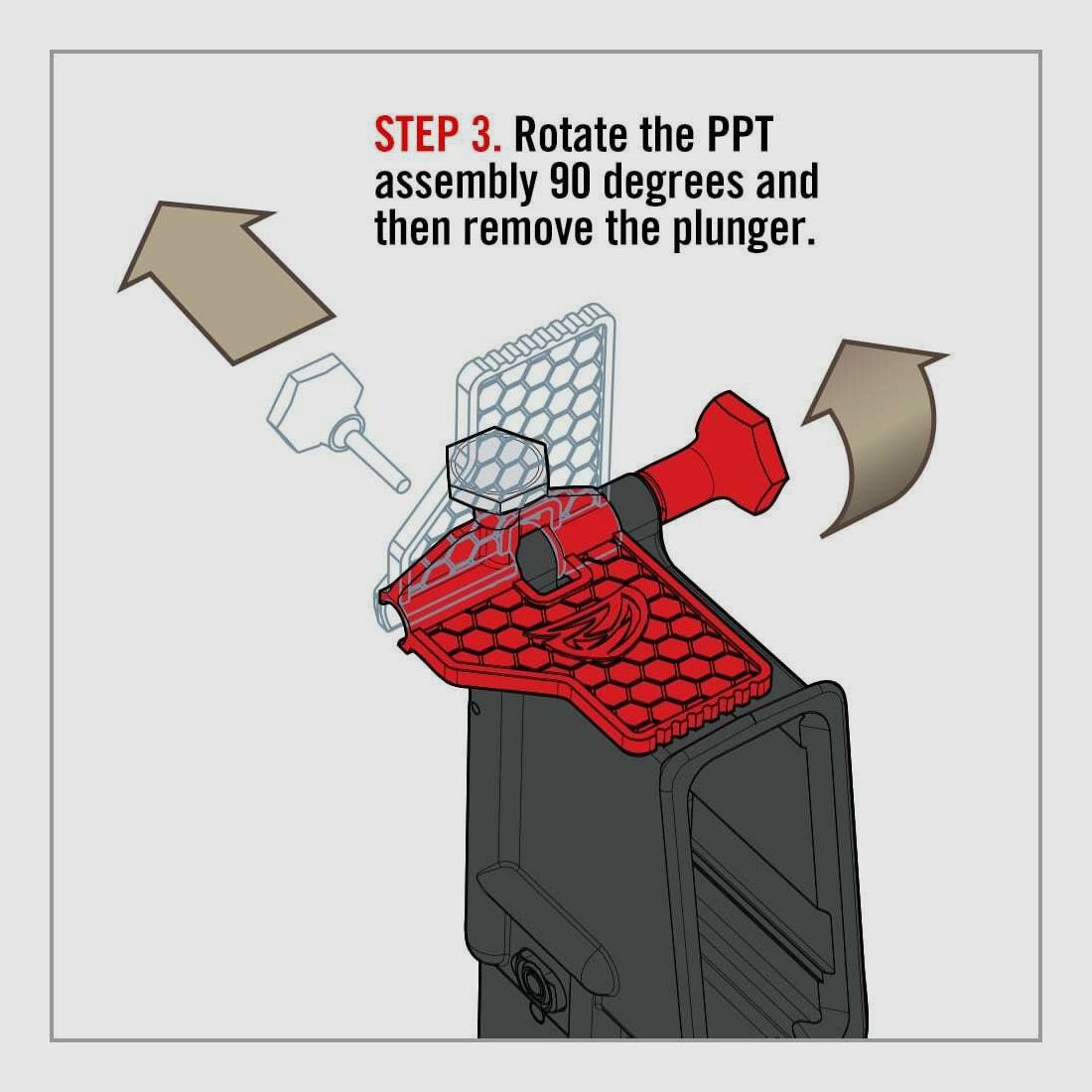 STEP 3. Rotate the PPT assembly 90 degrees and then remove the plunger.