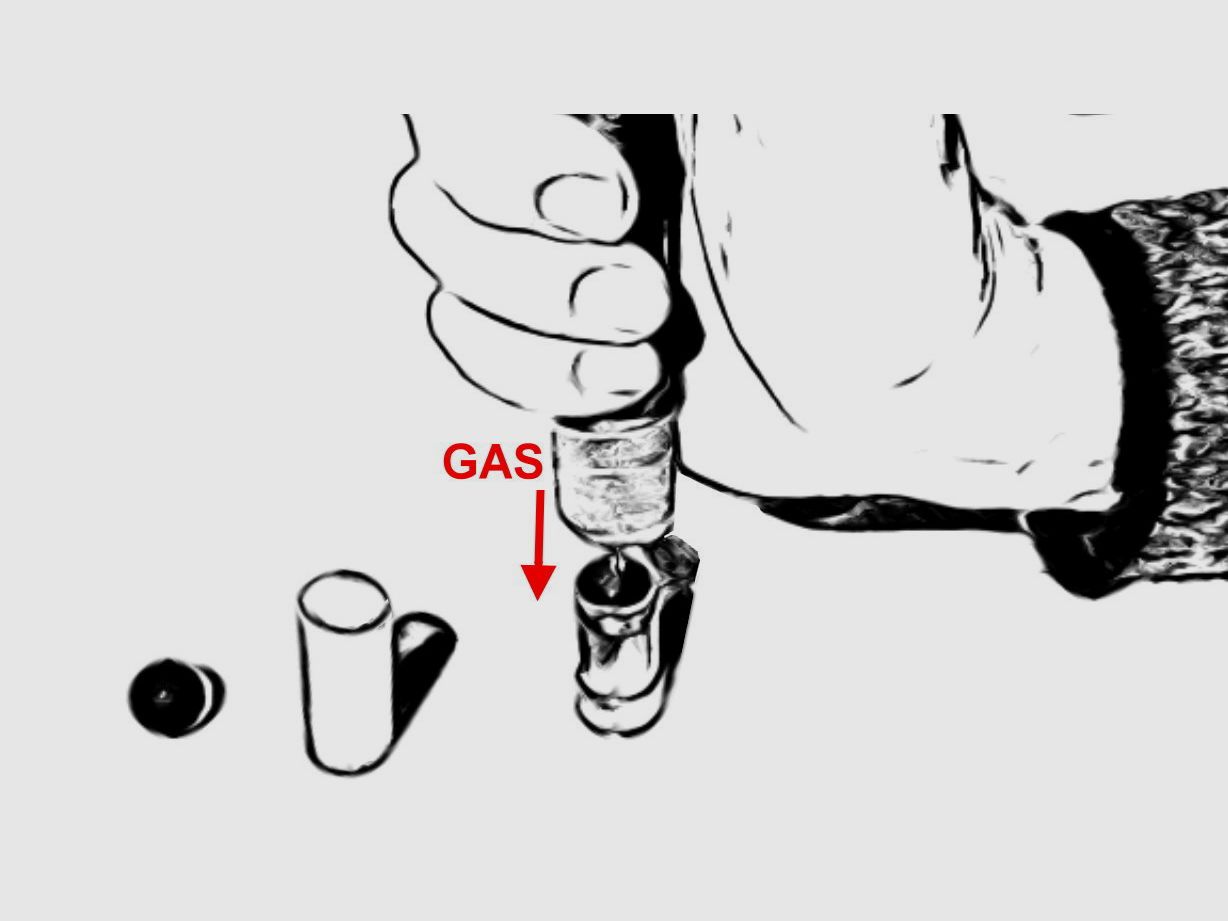 GAS