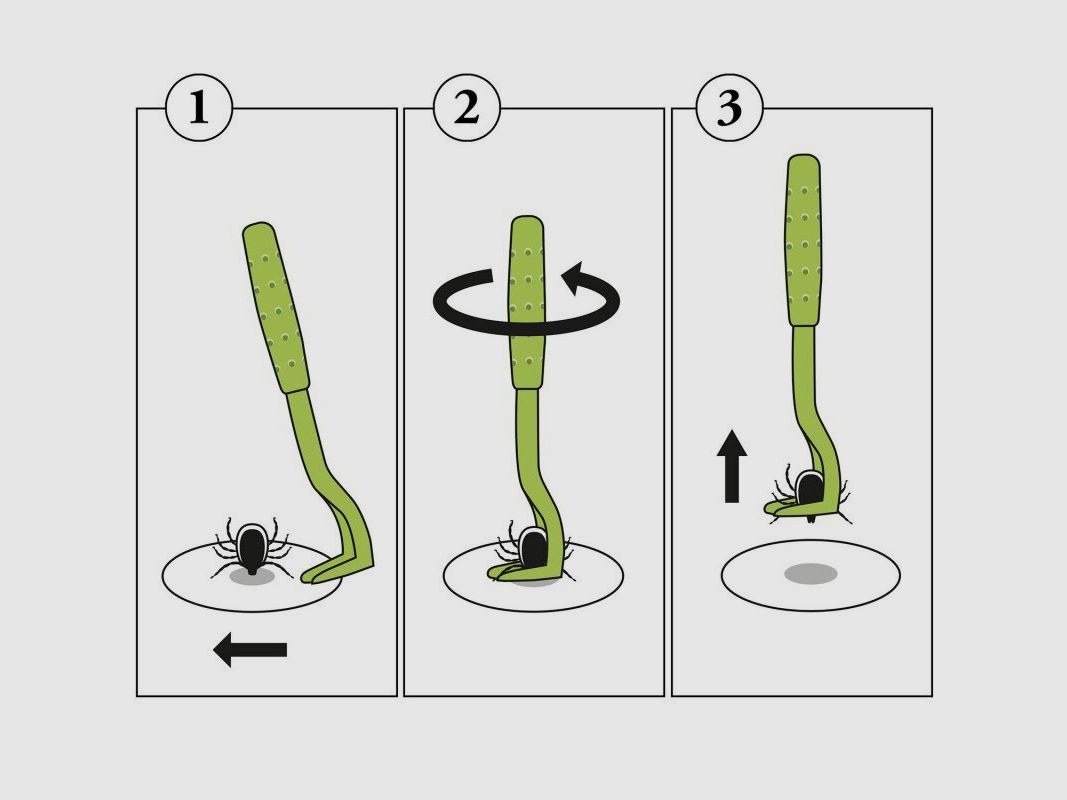 1

2

3