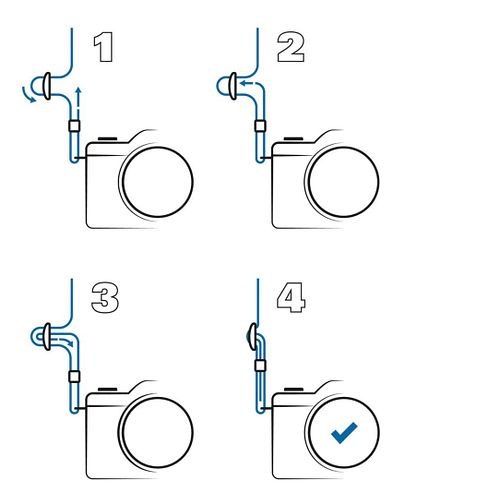 1

2

3

4