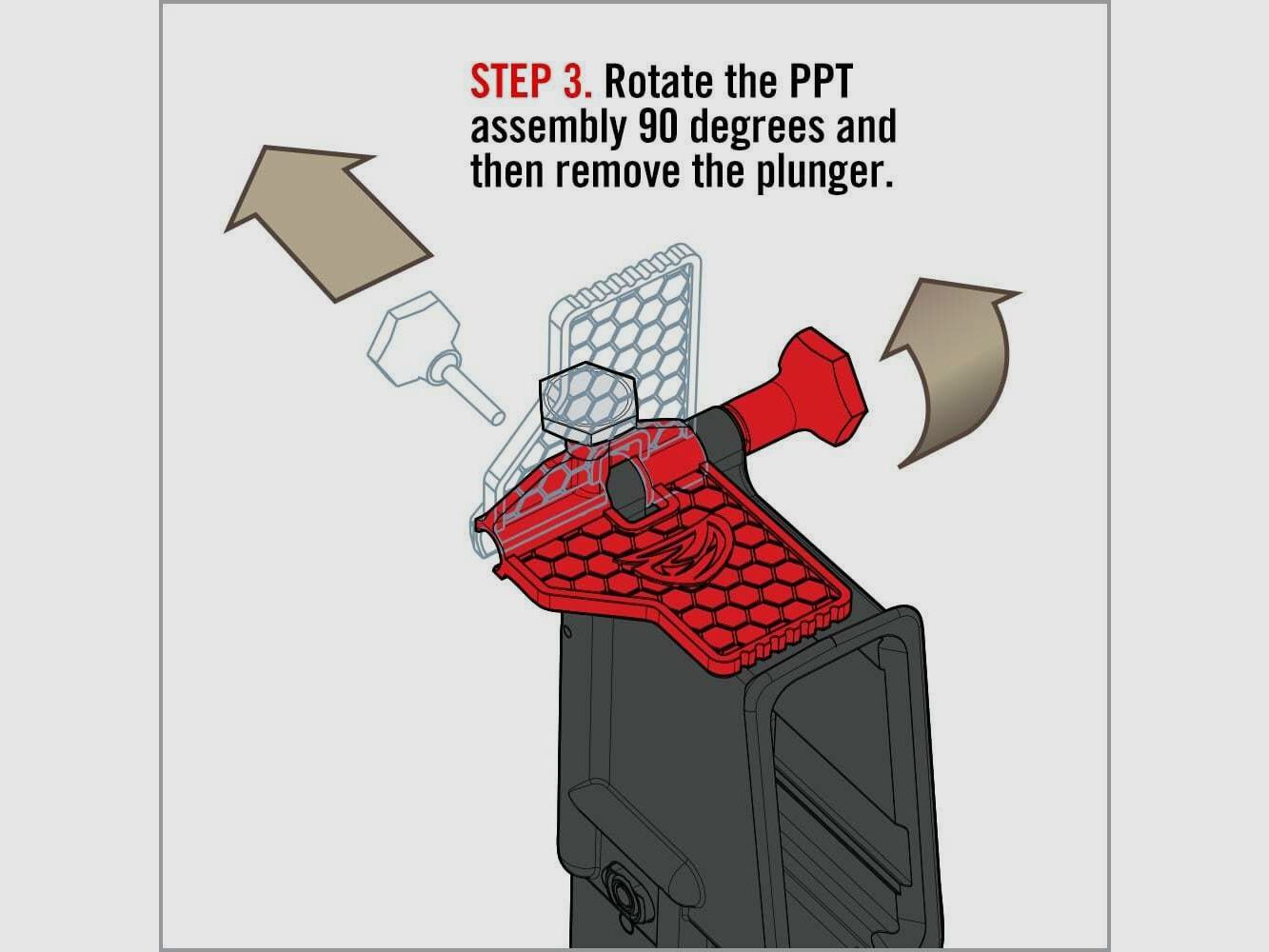 STEP 3. Rotate the PPT assembly 90 degrees and then remove the plunger.