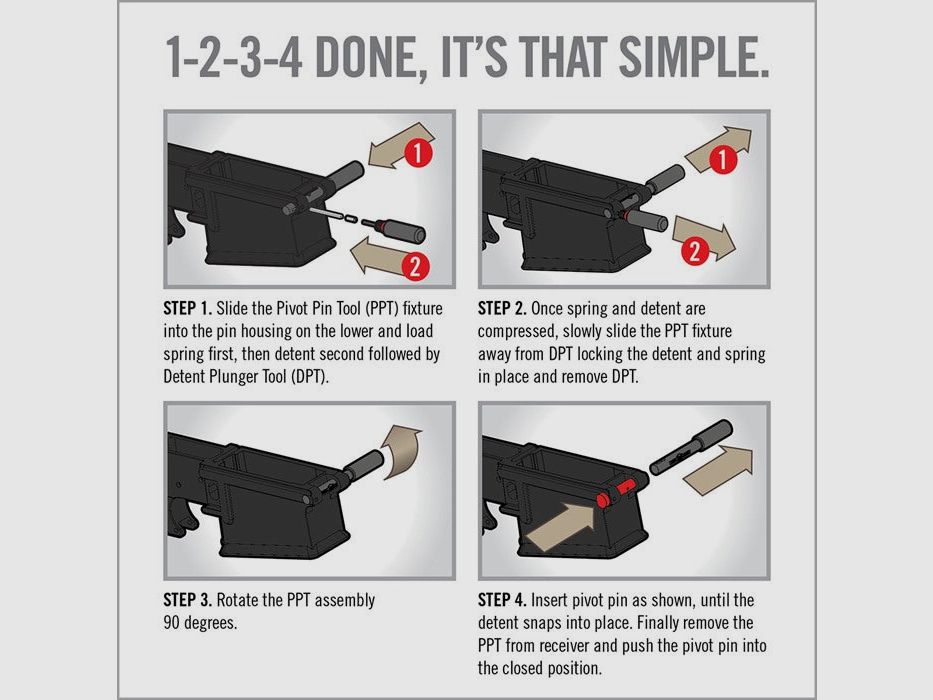 1-2-3-4 DONE, IT'S THAT SIMPLE.

1

2

STEP 1. Slide the Pivot Pin Tool (PPT) fixture into the pin housing on the lower and load spring first, then detent second followed by Detent Plunger Tool (DPT).

1

2

STEP 2. Once spring and detent are compressed, slowly slide the PPT fixture away from DPT locking the detent and spring in place and remove DPT.

STEP 3. Rotate the PPT assembly 90 degrees.

STEP 4. Insert pivot pin as shown, until the detent snaps into place. Finally remove the PPT from receiver and push the pivot pin into the closed position.