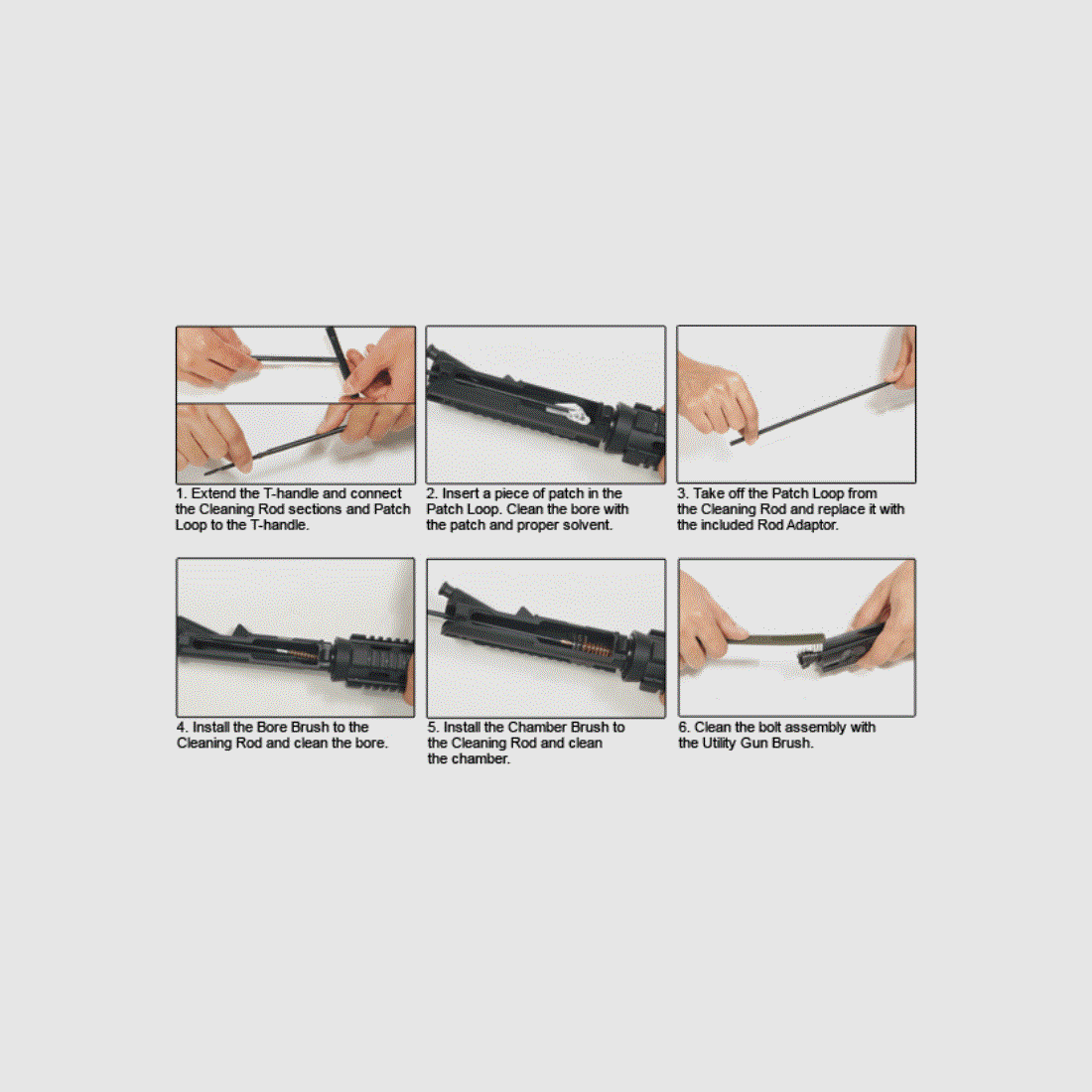 1. Extend the T-handle and connect the Cleaning Rod sections and Patch Loop to the T-handle.

2. Insert a piece of patch in the Patch Loop. Clean the bore with the patch and proper solvent.

3. Take off the Patch Loop from the Cleaning Rod and replace it with the included Rod Adaptor.

4. Install the Bore Brush to the Cleaning Rod and clean the bore.

5. Install the Chamber Brush to the Cleaning Rod and clean the chamber.

6. Clean the bolt assembly with the Utility Gun Brush.