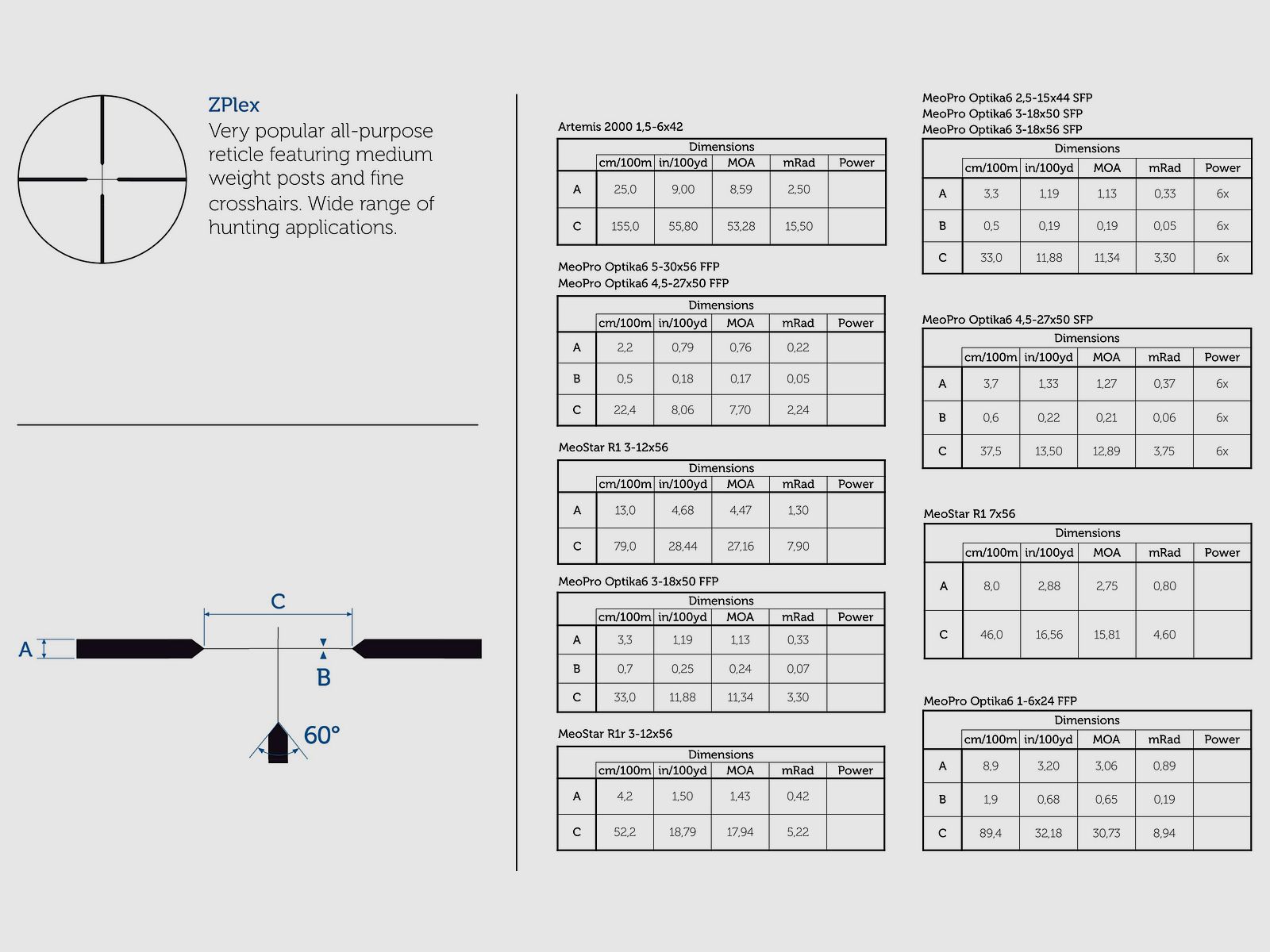 ZPlex
Very popular all-purpose reticle featuring medium weight posts and fine crosshairs. Wide range of hunting applications.

C
A
B
60°

Artemis 2000 1,5-6x42

| | Dimensions | | | | |
|---|---|---|---|---|---|
| | cm/100m | in/100yd | MOA | mRad | Power |
| A | 25,0 | 9,00 | 8,59 | 2,50 | |
| C | 155,0 | 55,80 | 53,28 | 15,50 | |

MeoPro Optika6 5-30x56 FFP
MeoPro Optika6 4,5-27x50 FFP

| | Dimensions | | | | |
|---|---|---|---|---|---|
| | cm/100m | in/100yd | MOA | mRad | Power |
| A | 2,2 | 0,79 | 0,76 | 0,22 | |
| B | 0,5 | 0,18 | 0,17 | 0,05 | |
| C | 22,4 | 8,06 | 7,70 | 2,24 | |

MeoStar R1 3-12x56

| | Dimensions | | | | |
|---|---|---|---|---|---|
| | cm/100m | in/100yd | MOA | mRad | Power |
| A | 13,0 | 4,68 | 4,47 | 1,30 | |
| C | 79,0 | 28,44 | 27,16 | 7,90 | |

MeoPro Optika6 3-18x50 FFP

| | Dimensions | | | | |
|---|---|---|---|---|---|
| | cm/100m | in/100yd | MOA | mRad | Power |
| A | 3,3 | 1,19 | 1,13 | 0,33 | |
| B | 0,7 | 0,25 | 0,24 | 0,07 | |
| C | 33,0 | 11,88 | 11,34 | 3,30 | |

MeoStar R1r 3-12x56

| | Dimensions | | | | |
|---|---|---|---|---|---|
| | cm/100m | in/100yd | MOA | mRad | Power |
| A | 4,2 | 1,50 | 1,43 | 0,42 | |
| C | 52,2 | 18,79 | 17,94 | 5,22 | |

MeoPro Optika6 2,5-15x44 SFP
MeoPro Optika6 3-18x50 SFP
MeoPro Optika6 3-18x56 SFP

| | Dimensions | | | | |
|---|---|---|---|---|---|
| | cm/100m | in/100yd | MOA | mRad | Power |
| A | 3,3 | 1,19 | 1,13 | 0,33 | 6x |
| B | 0,5 | 0,19 | 0,19 | 0,05 | 6x |
| C | 33,0 | 11,88 | 11,34 | 3,30 | 6x |

MeoPro Optika6 4,5-27x50 SFP

| | Dimensions | | | | |
|---|---|---|---|---|---|
| | cm/100m | in/100yd | MOA | mRad | Power |
| A | 3,7 | 1,33 | 1,27 | 0,37 | 6x |
| B | 0,6 | 0,22 | 0,21 | 0,06 | 6x |
| C | 37,5 | 13,50 | 12,89 | 3,75 | 6x |

MeoStar R1 7x56

| | Dimensions | | | | |
|---|---|---|---|---|---|
| | cm/100m | in/100yd | MOA | mRad | Power |
| A | 8,0 | 2,88 | 2,75 | 0,80 | |
| C | 46,0 | 16,56 | 15,81 | 4,60 | |

MeoPro Optika6 1-6x24 FFP

| | Dimensions | | | | |
|---|---|---|---|---|---|
| | cm/100m | in/100yd | MOA | mRad | Power |
| A | 8,9 | 3,20 | 3,06 | 0,89 | |
| B | 1,9 | 0,68 | 0,65 | 0,19 | |
| C | 89,4 | 32,18 | 30,73 | 8,94 | |