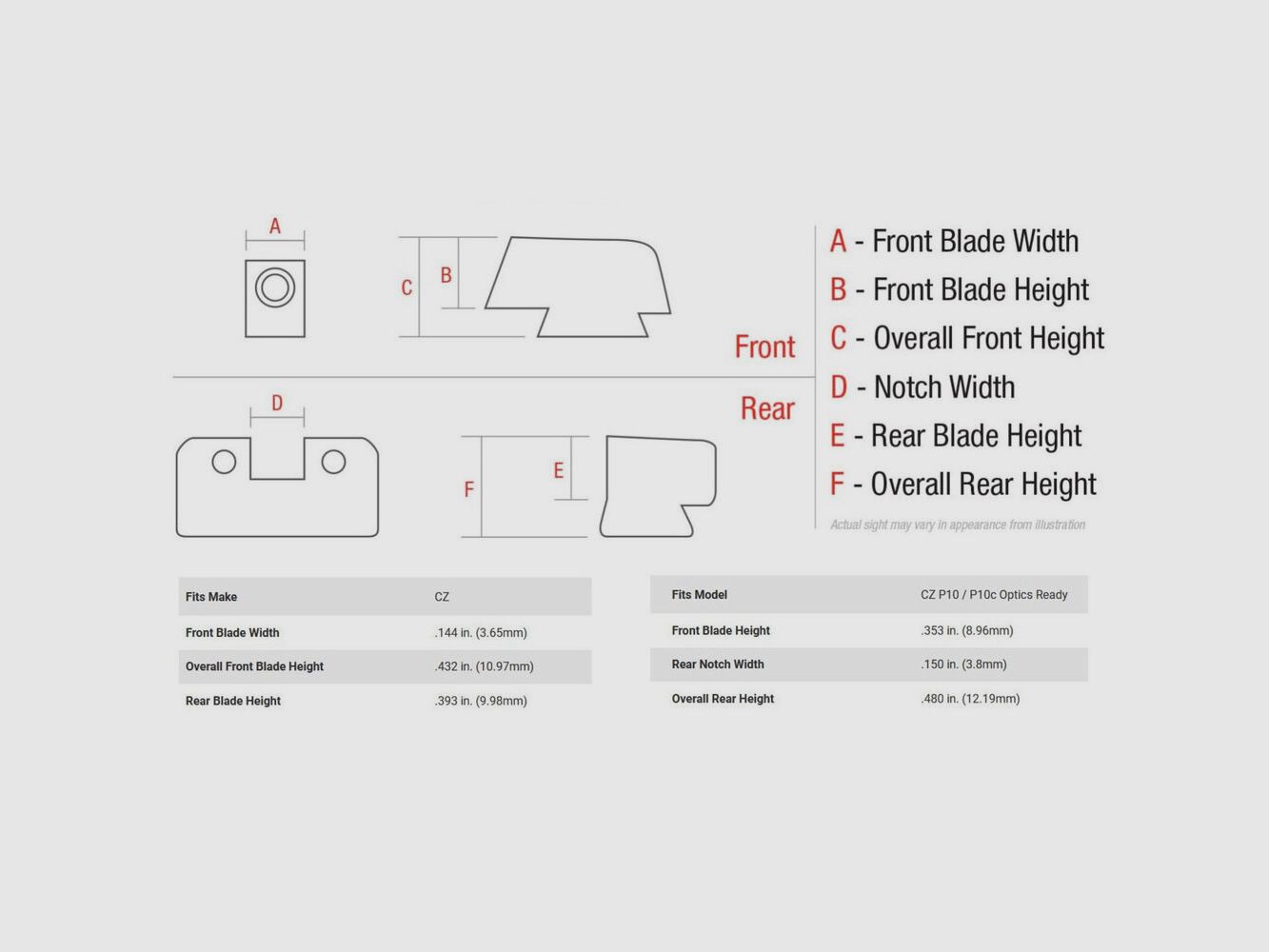 A

C B

Front

D

Rear

F E

A - Front Blade Width
B - Front Blade Height
C - Overall Front Height
D - Notch Width
E - Rear Blade Height
F - Overall Rear Height

Actual sight may vary in appearance from illustration

| Fits Make | CZ |
|---|---|
| Front Blade Width | .144 in. (3.65mm) |
| Overall Front Blade Height | .432 in. (10.97mm) |
| Rear Blade Height | .393 in. (9.98mm) |

| Fits Model | CZ P10 / P10c Optics Ready |
|---|---|
| Front Blade Height | .353 in. (8.96mm) |
| Rear Notch Width | .150 in. (3.8mm) |
| Overall Rear Height | .480 in. (12.19mm) |