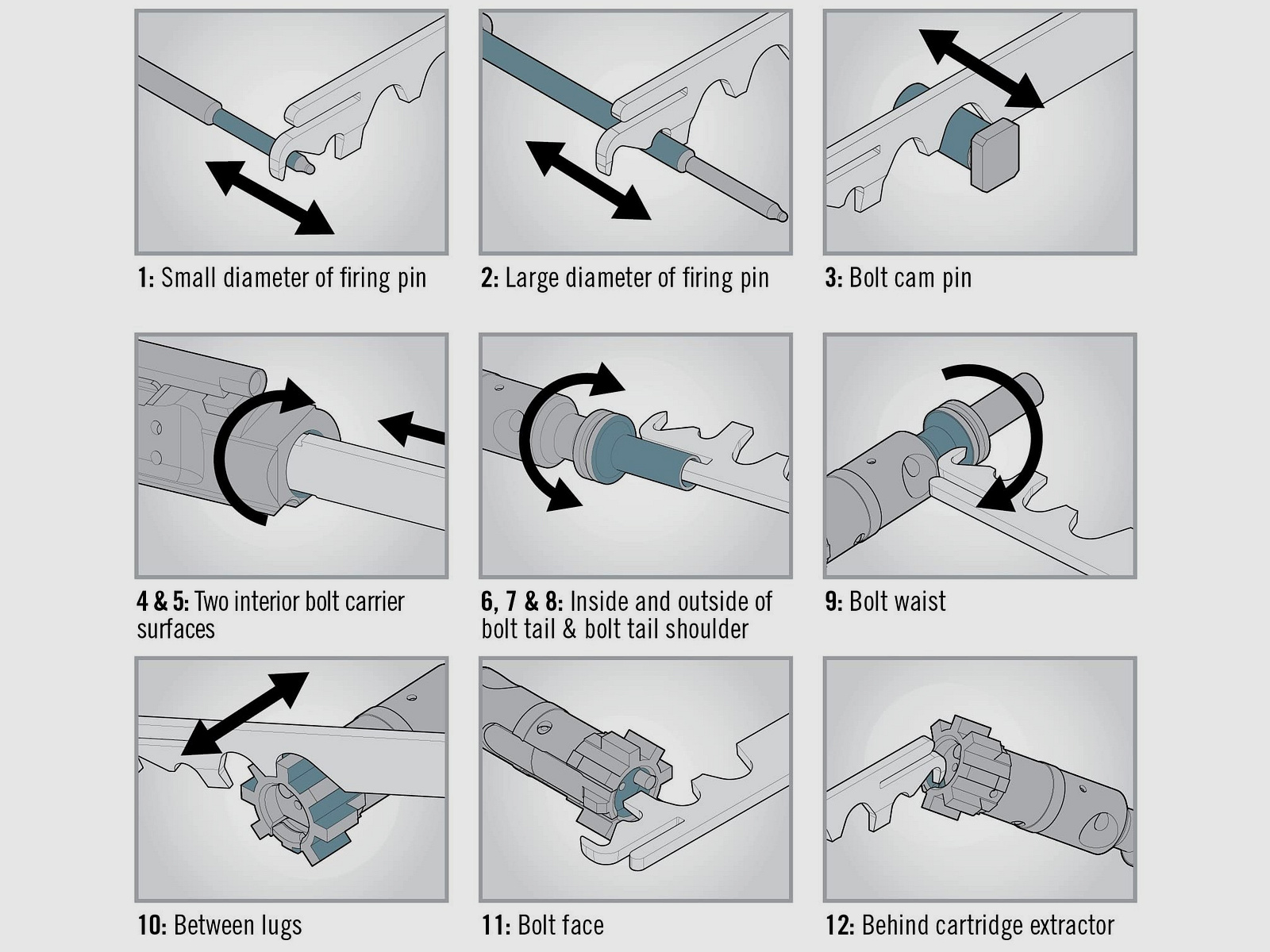 1: Small diameter of firing pin

2: Large diameter of firing pin

3: Bolt cam pin

4 & 5: Two interior bolt carrier surfaces

6, 7 & 8: Inside and outside of bolt tail & bolt tail shoulder

9: Bolt waist

10: Between lugs

11: Bolt face

12: Behind cartridge extractor