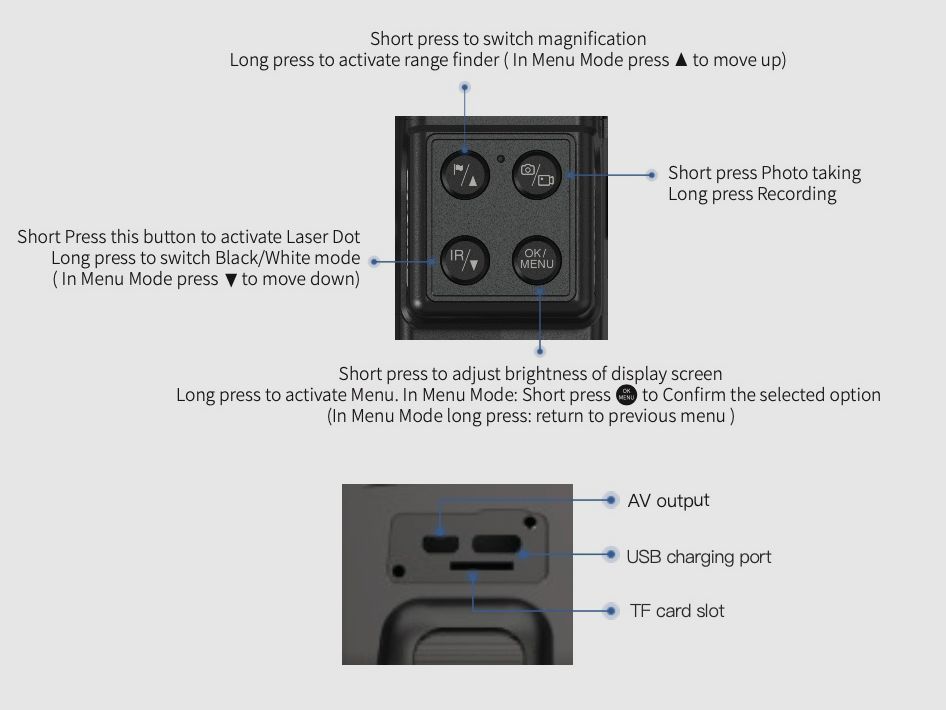 Short press to switch magnification
Long press to activate range finder ( In Menu Mode press ▲ to move up)

Short press Photo taking
Long press Recording

Short Press this button to activate Laser Dot
Long press to switch Black/White mode
( In Menu Mode press ▼ to move down)

IR/▼

OK/
MENU

Short press to adjust brightness of display screen
Long press to activate Menu. In Menu Mode: Short press OK MENU to Confirm the selected option
(In Menu Mode long press: return to previous menu )

AV output
USB charging port
TF card slot