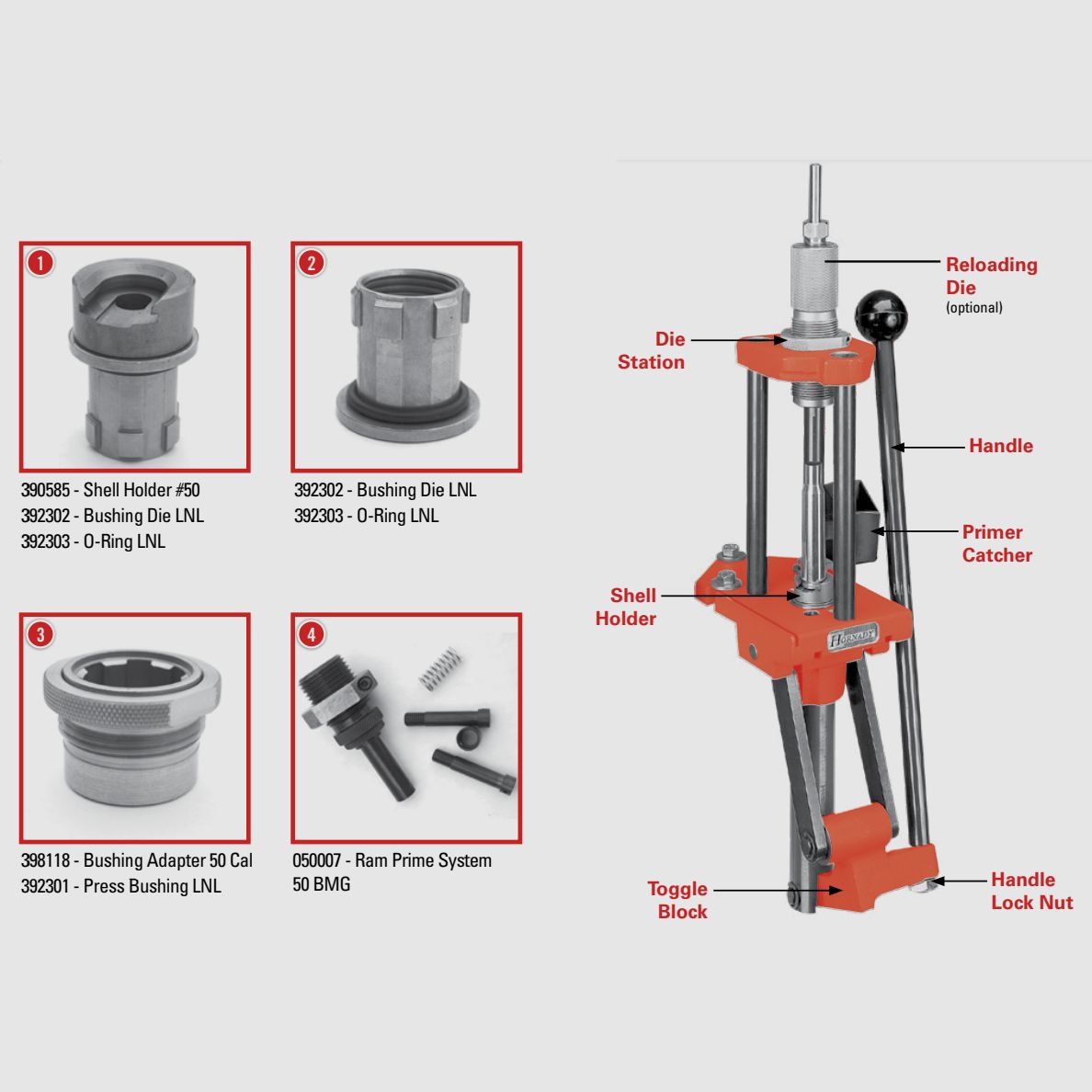 1

390585 - Shell Holder #50
392302 - Bushing Die LNL
392303 - O-Ring LNL

2

392302 - Bushing Die LNL
392303 - O-Ring LNL

3

398118 - Bushing Adapter 50 Cal
392301 - Press Bushing LNL

4

050007 - Ram Prime System 50 BMG

Reloading Die
(optional)

Die Station

Handle

Primer Catcher

Shell Holder

HORNADY

Toggle Block

Handle Lock Nut