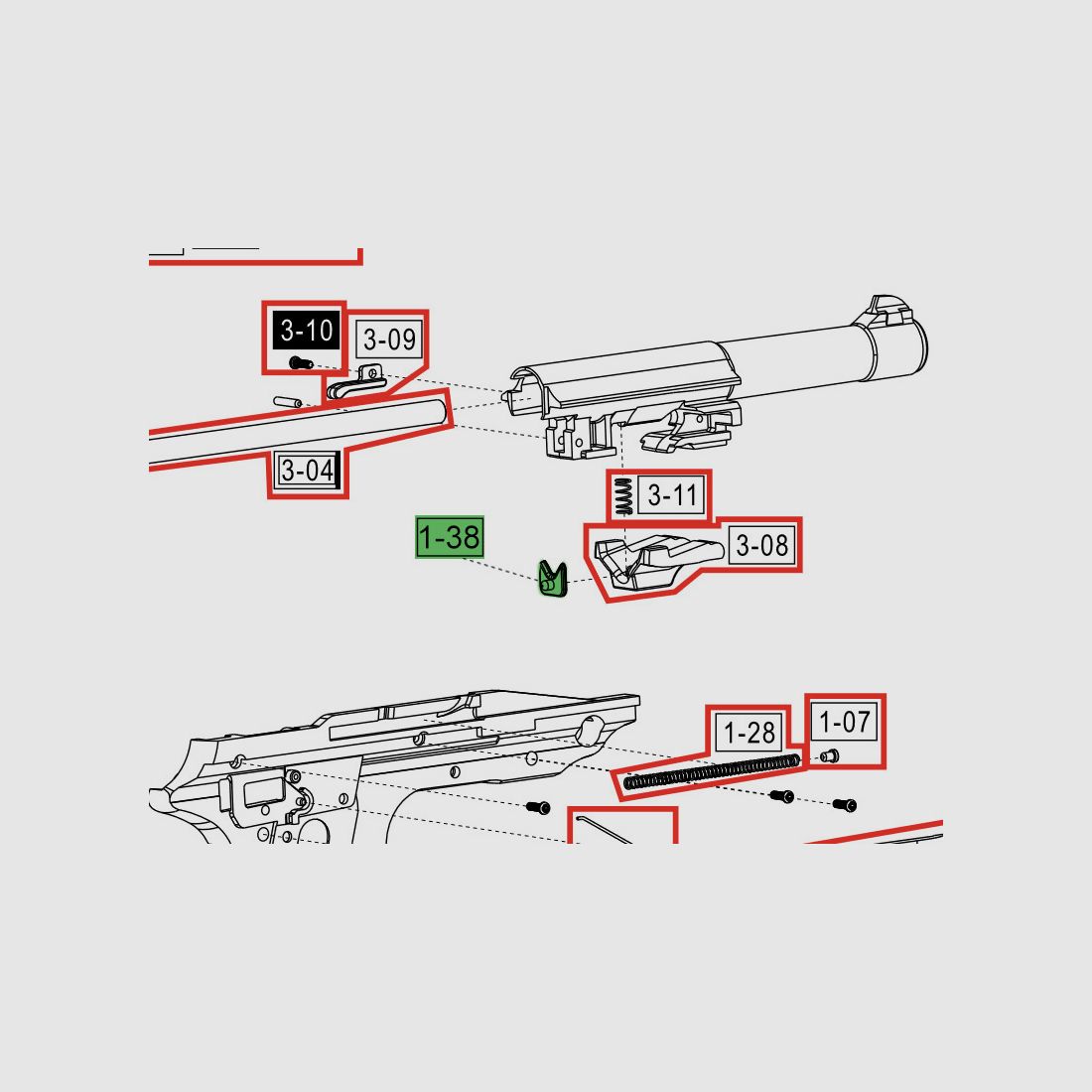 3-10

3-09

3-04

3-11

1-38

3-08

1-28

1-07