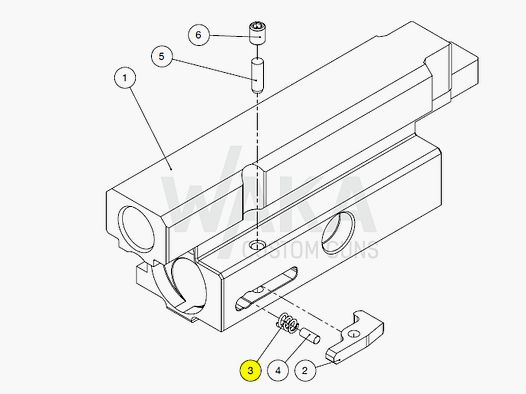 6
5
1
WAKA
CUSTOM GUNS
3
4
2