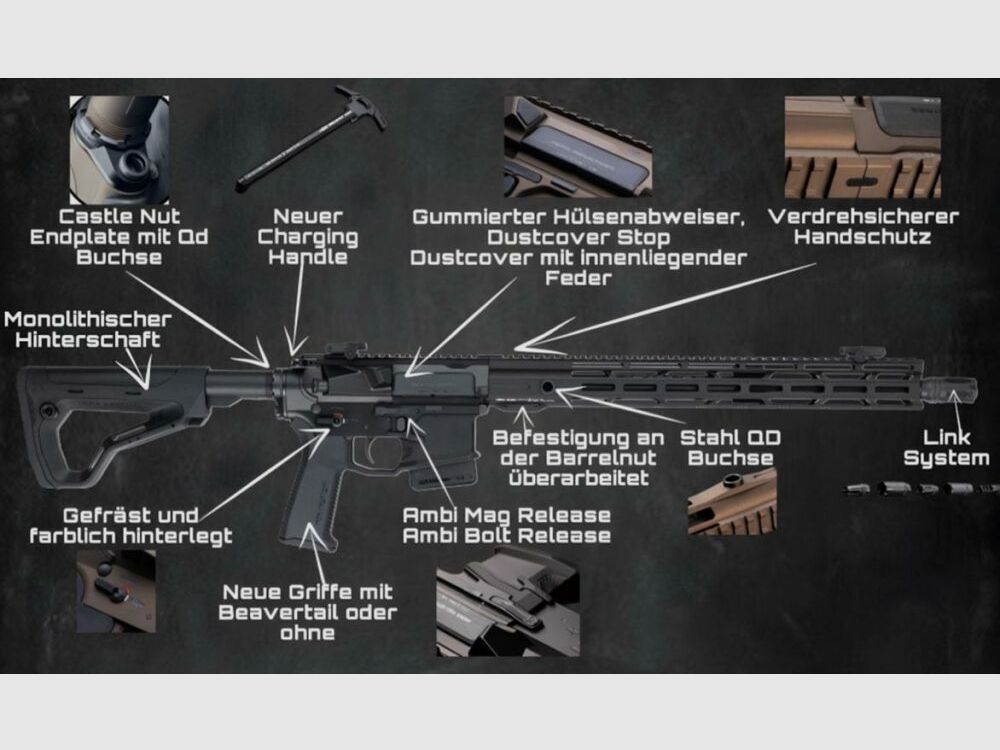 Castle Nut Endplate mit Qd Buchse

Neuer Charging Handle

Gummierter Hülsenabweiser, Dustcover Stop Dustcover mit innenliegender Feder

Verdrehsicherer Handschutz

Monolithischer Hinterschaft

Befestigung an der Barrelnut überarbeitet

Stahl QD Buchse

Link System

Gefräst und farblich hinterlegt

Ambi Mag Release Ambi Bolt Release

Neue Griffe mit Beavertail oder ohne