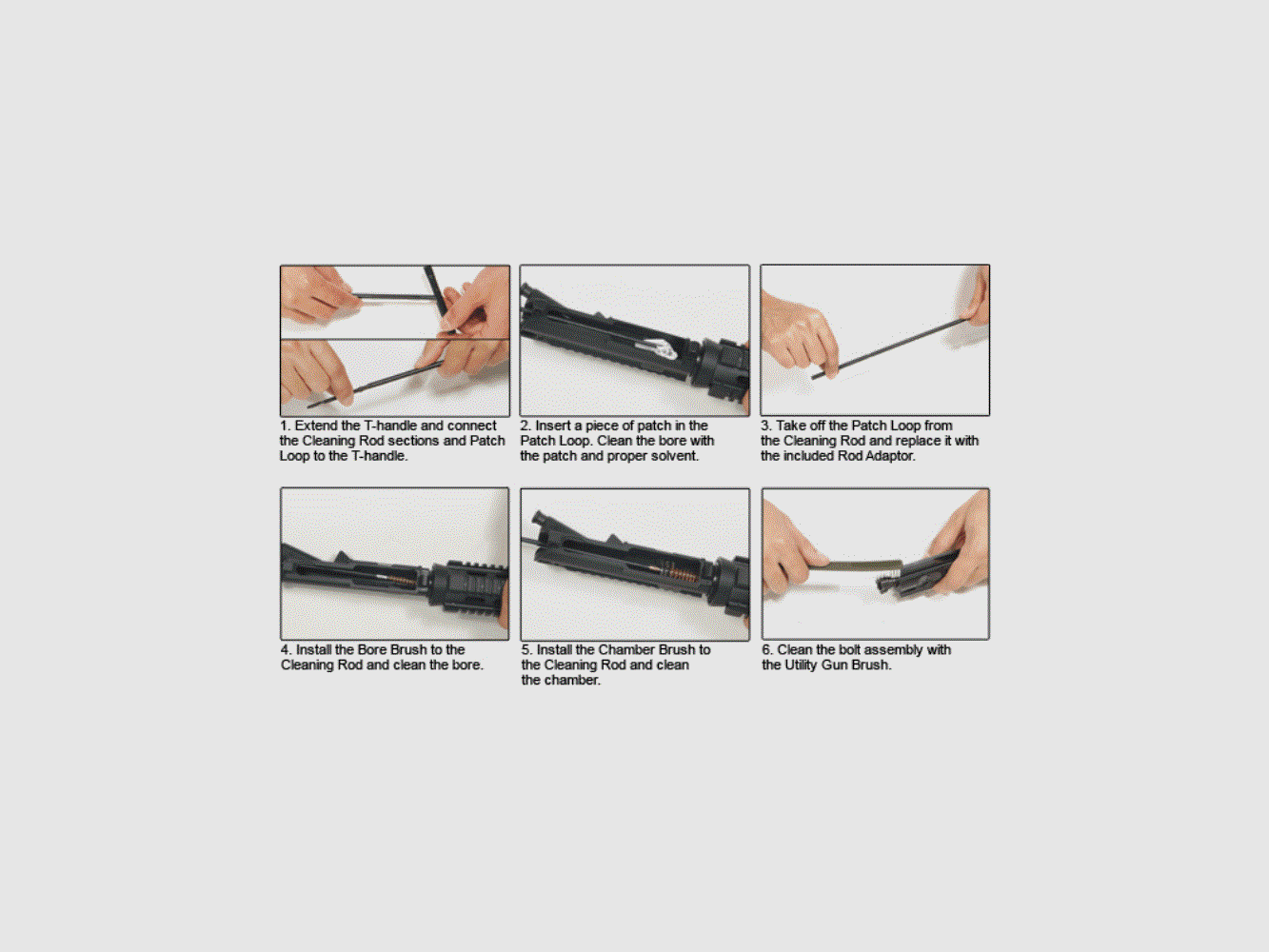 1. Extend the T-handle and connect the Cleaning Rod sections and Patch Loop to the T-handle.

2. Insert a piece of patch in the Patch Loop. Clean the bore with the patch and proper solvent.

3. Take off the Patch Loop from the Cleaning Rod and replace it with the included Rod Adaptor.

4. Install the Bore Brush to the Cleaning Rod and clean the bore.

5. Install the Chamber Brush to the Cleaning Rod and clean the chamber.

6. Clean the bolt assembly with the Utility Gun Brush.