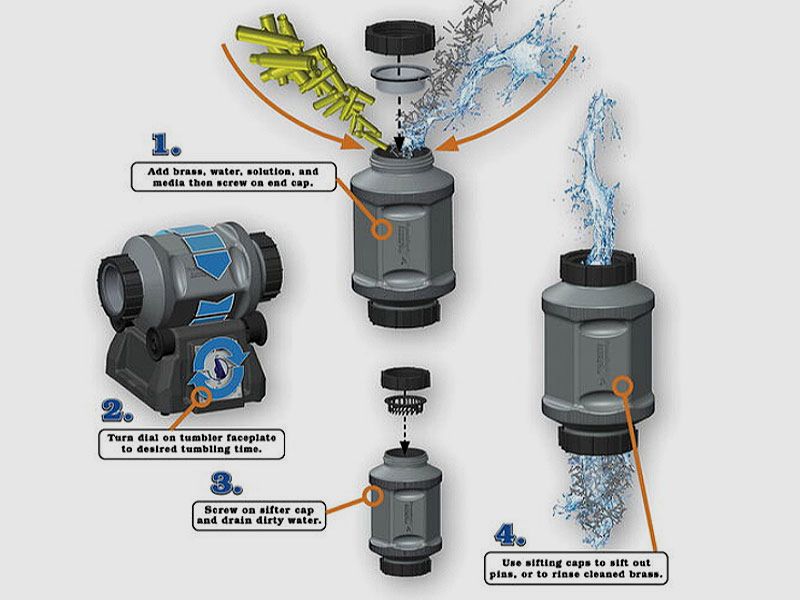 1.

Add brass, water, solution, and media then screw on end cap.

2.

Turn dial on tumbler faceplate to desired tumbling time.

3.

Screw on sifter cap and drain dirty water.

4.

Use sifting caps to sift out pins, or to rinse cleaned brass.