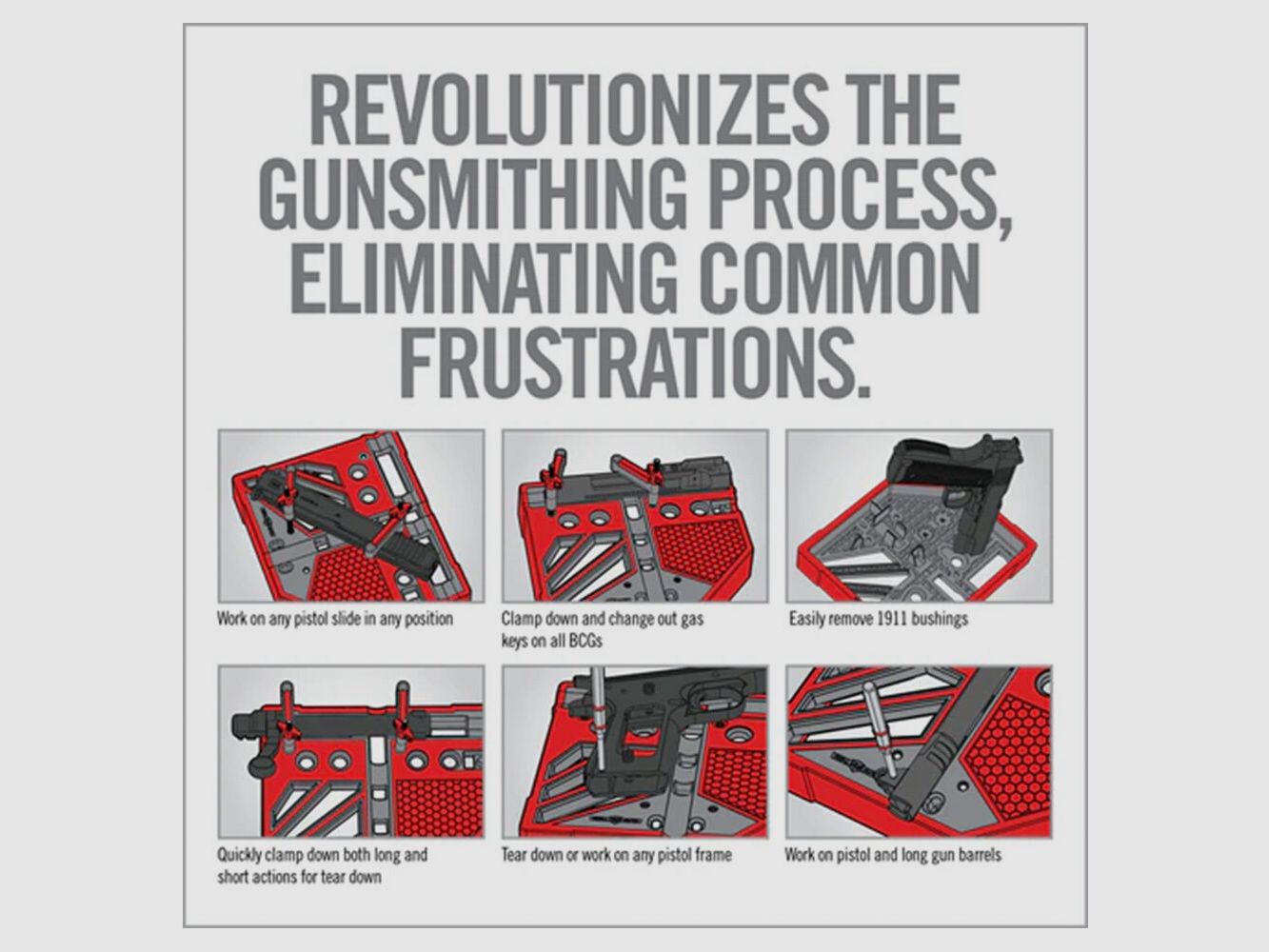 REVOLUTIONIZES THE GUNSMITHING PROCESS, ELIMINATING COMMON FRUSTRATIONS.

Work on any pistol slide in any position

Clamp down and change out gas keys on all BCGs

Easily remove 1911 bushings

Quickly clamp down both long and short actions for tear down

Tear down or work on any pistol frame

Work on pistol and long gun barrels