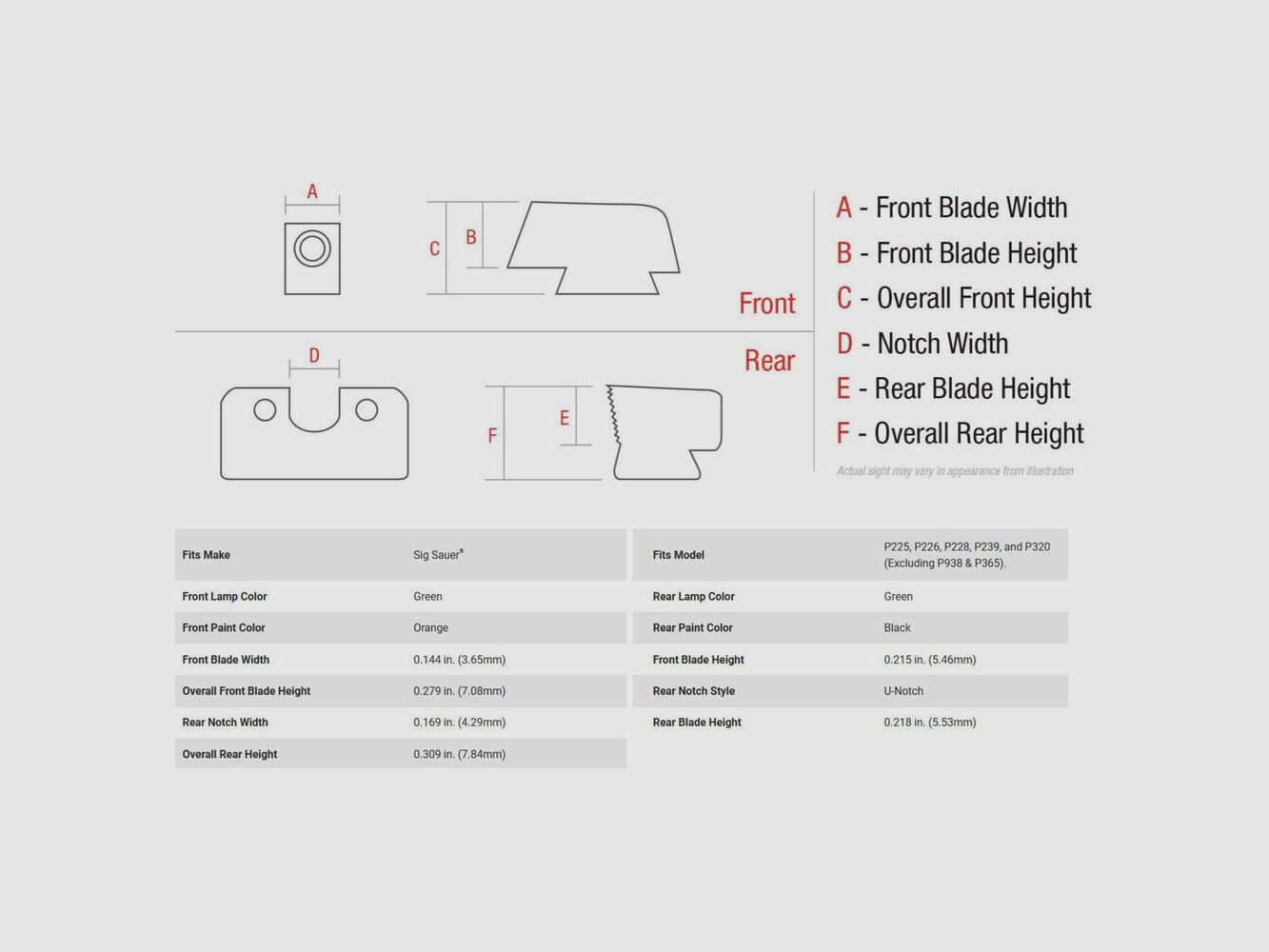 A

C B

Front

D

Rear

F E

A - Front Blade Width
B - Front Blade Height
C - Overall Front Height
D - Notch Width
E - Rear Blade Height
F - Overall Rear Height

Actual sight may vary in appearance from illustration

| Fits Make | Sig Sauer® |
|---|---|
| Front Lamp Color | Green |
| Front Paint Color | Orange |
| Front Blade Width | 0.144 in. (3.65mm) |
| Overall Front Blade Height | 0.279 in. (7.08mm) |
| Rear Notch Width | 0.169 in. (4.29mm) |
| Overall Rear Height | 0.309 in. (7.84mm) |

| Fits Model | P225, P226, P228, P239, and P320 (Excluding P938 & P365). |
|---|---|
| Rear Lamp Color | Green |
| Rear Paint Color | Black |
| Front Blade Height | 0.215 in. (5.46mm) |
| Rear Notch Style | U-Notch |
| Rear Blade Height | 0.218 in. (5.53mm) |