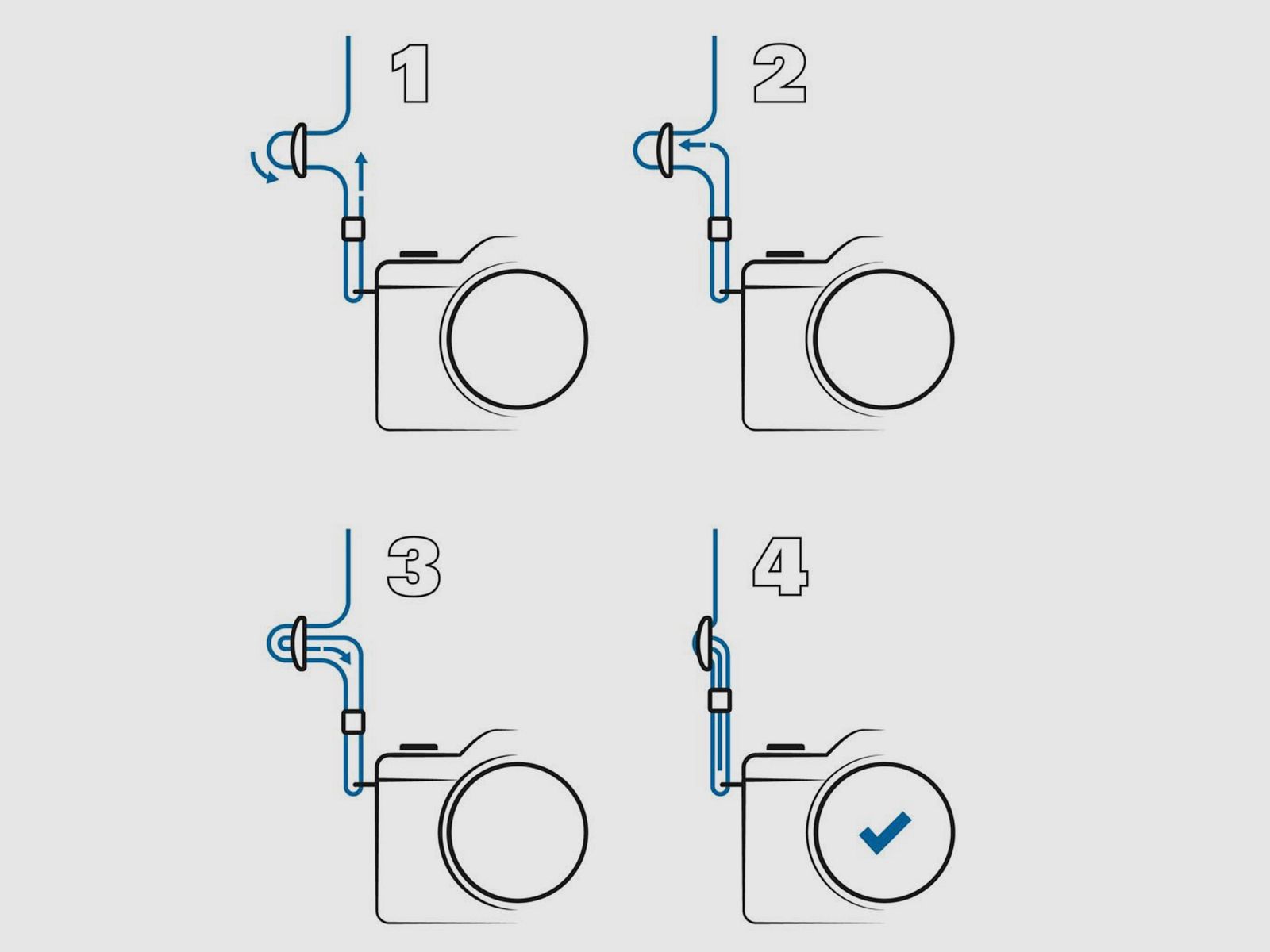 1

2

3

4