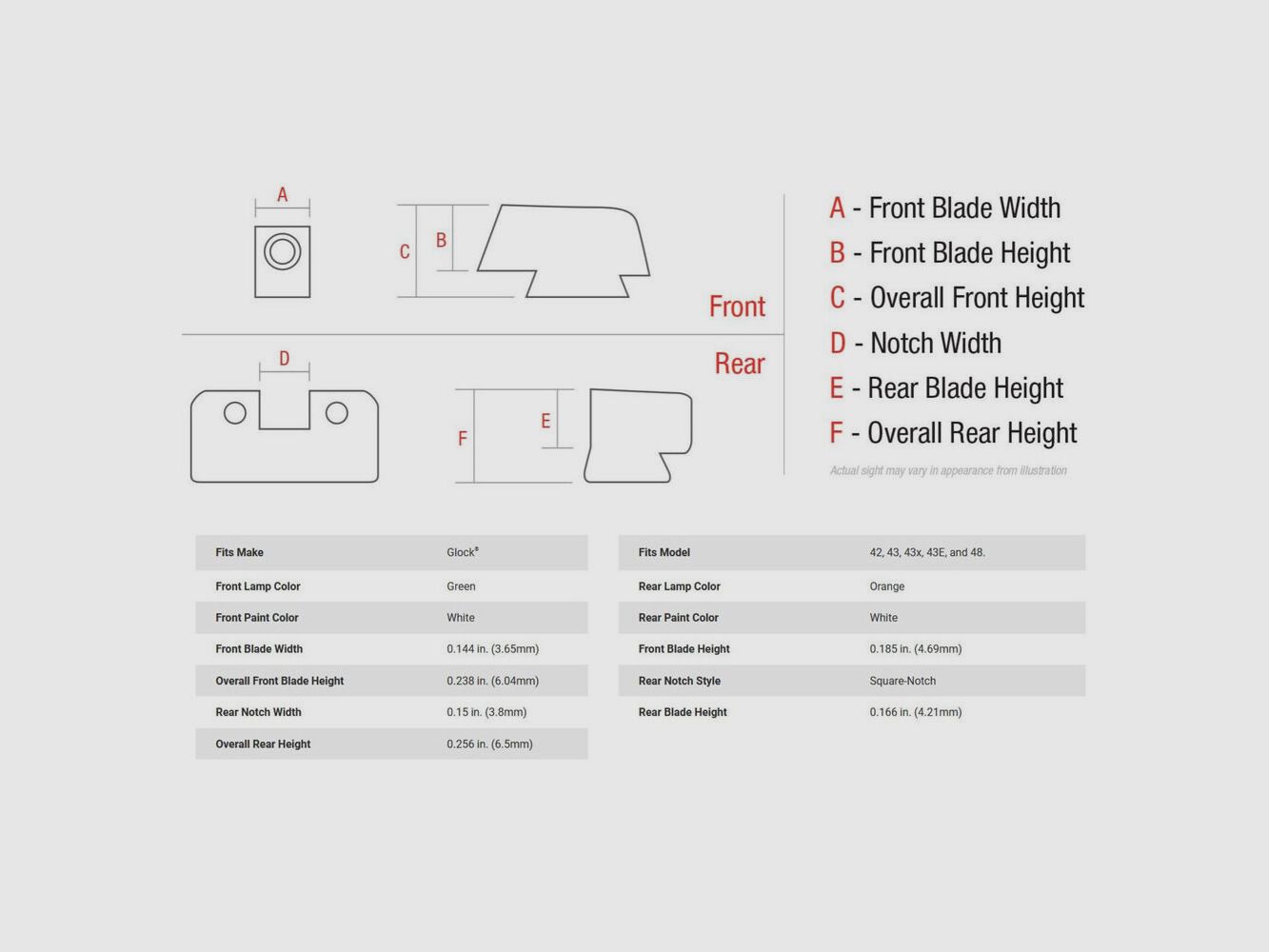 A

C B

Front

D

Rear

F E

A - Front Blade Width
B - Front Blade Height
C - Overall Front Height
D - Notch Width
E - Rear Blade Height
F - Overall Rear Height

Actual sight may vary in appearance from illustration

| Fits Make | Glock® |
|---|---|
| Front Lamp Color | Green |
| Front Paint Color | White |
| Front Blade Width | 0.144 in. (3.65mm) |
| Overall Front Blade Height | 0.238 in. (6.04mm) |
| Rear Notch Width | 0.15 in. (3.8mm) |
| Overall Rear Height | 0.256 in. (6.5mm) |

| Fits Model | 42, 43, 43x, 43E, and 48. |
|---|---|
| Rear Lamp Color | Orange |
| Rear Paint Color | White |
| Front Blade Height | 0.185 in. (4.69mm) |
| Rear Notch Style | Square-Notch |
| Rear Blade Height | 0.166 in. (4.21mm) |