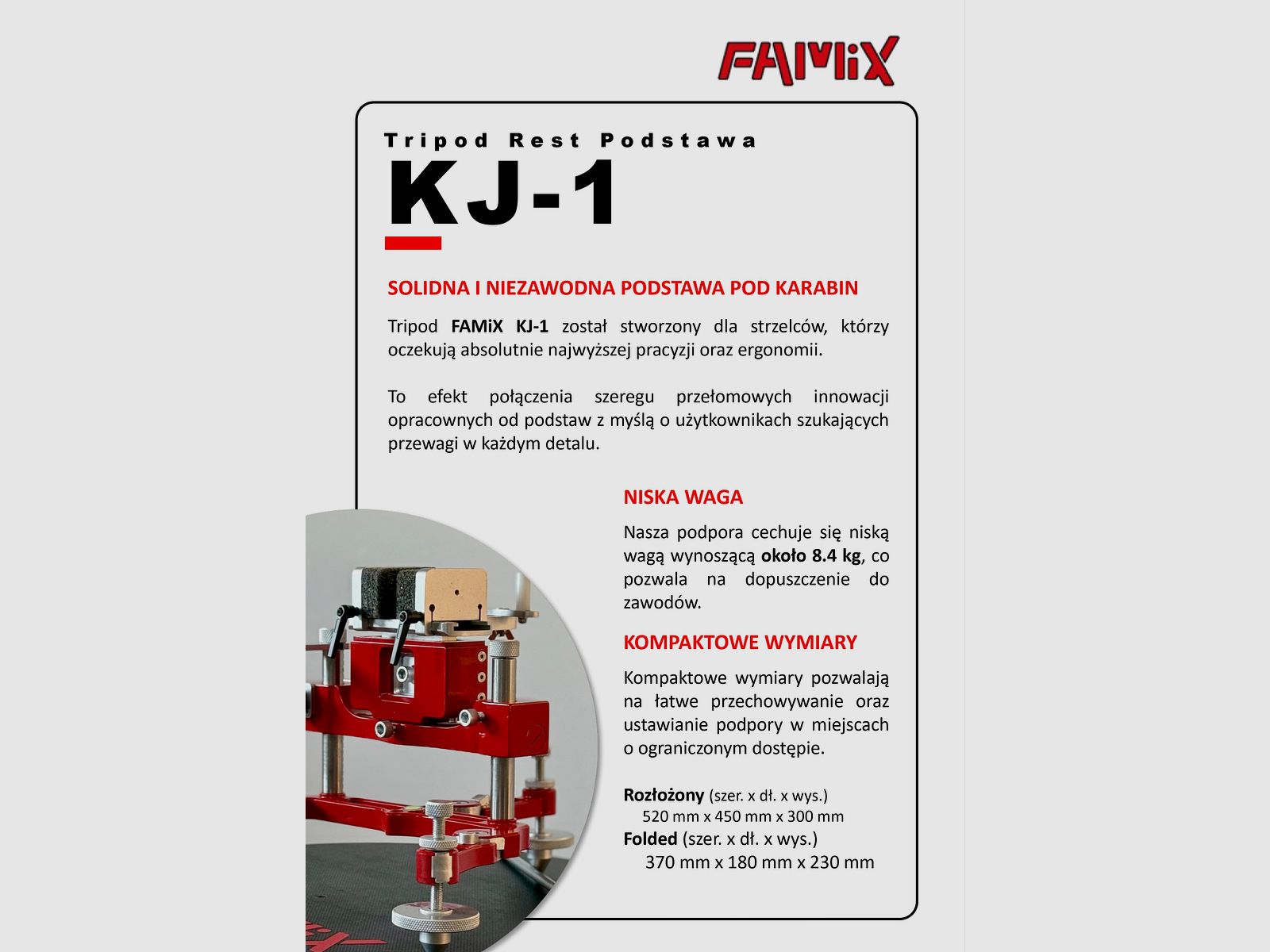 FAMiX

Tripod Rest Podstawa

KJ-1

SOLIDNA I NIEZAWODNA PODSTAWA POD KARABIN

Tripod FAMiX KJ-1 został stworzony dla strzelców, którzy oczekują absolutnie najwyższej pracyzji oraz ergonomii.

To efekt połączenia szeregu przełomowych innowacji opracownych od podstaw z myślą o użytkownikach szukających przewagi w każdym detalu.

NISKA WAGA

Nasza podpora cechuje się niską wagą wynoszącą około 8.4 kg, co pozwala na dopuszczenie do zawodów.

KOMPAKTOWE WYMIARY

Kompaktowe wymiary pozwalają na łatwe przechowywanie oraz ustawianie podpory w miejscach o ograniczonym dostępie.

Rozłożony (szer. x dł. x wys.)
520 mm x 450 mm x 300 mm
Folded (szer. x dł. x wys.)
370 mm x 180 mm x 230 mm