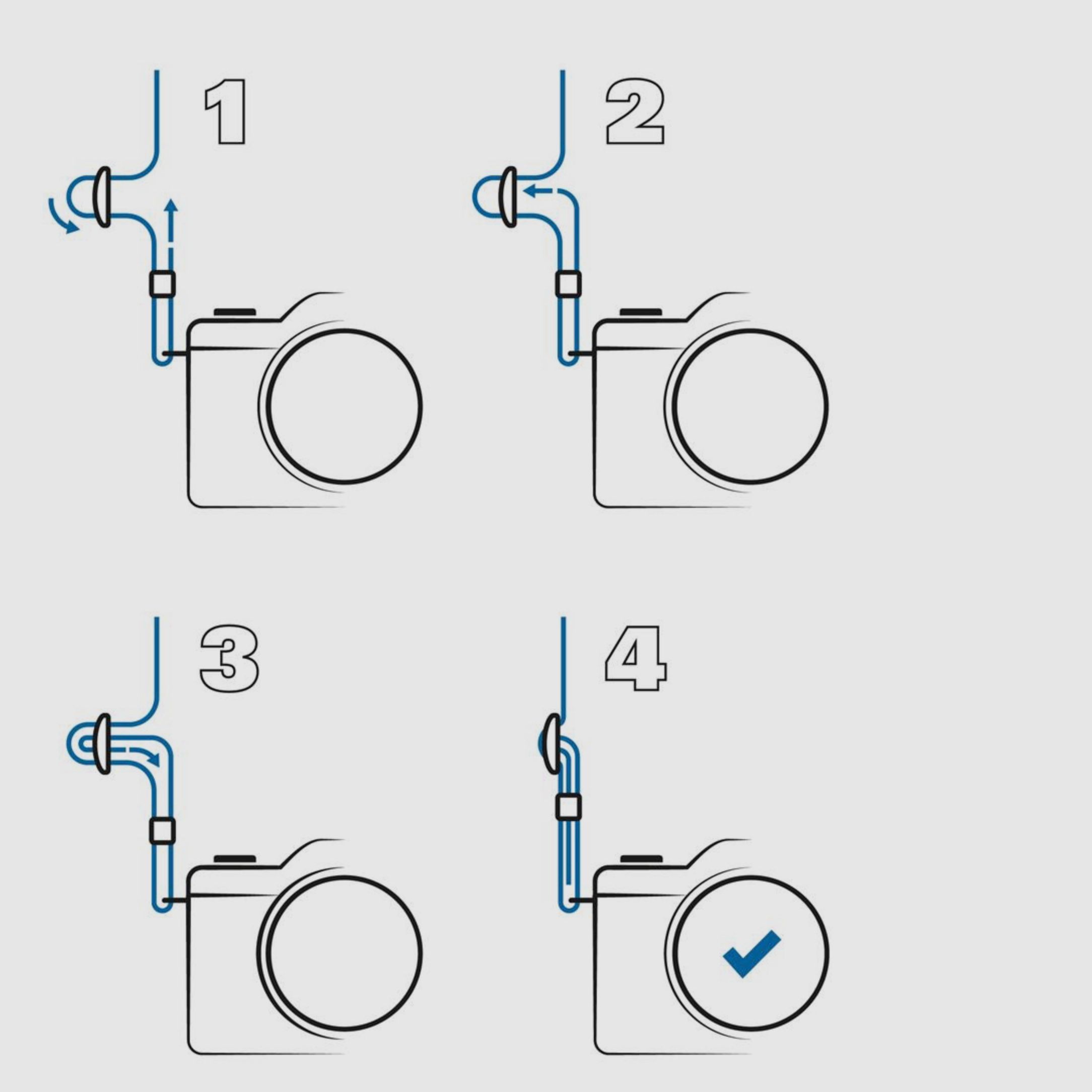 1

2

3

4