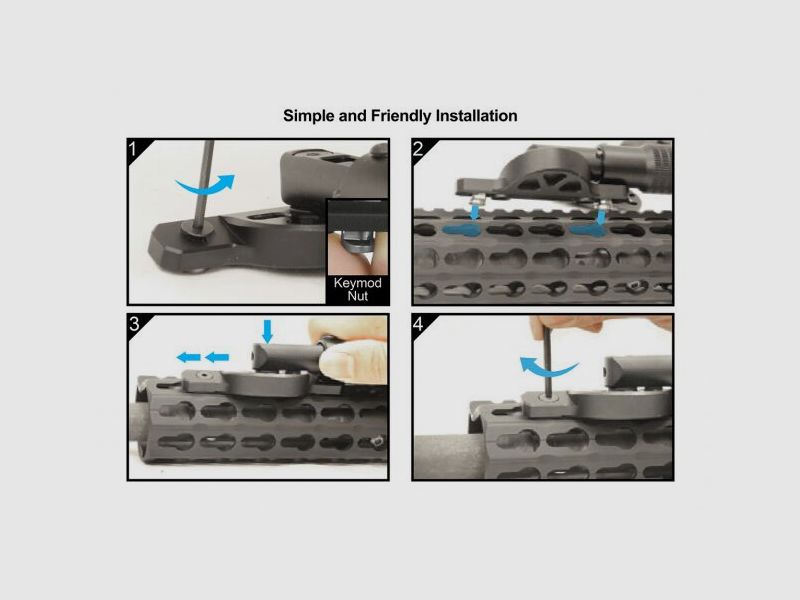 Simple and Friendly Installation

1

Keymod Nut

2

3

4