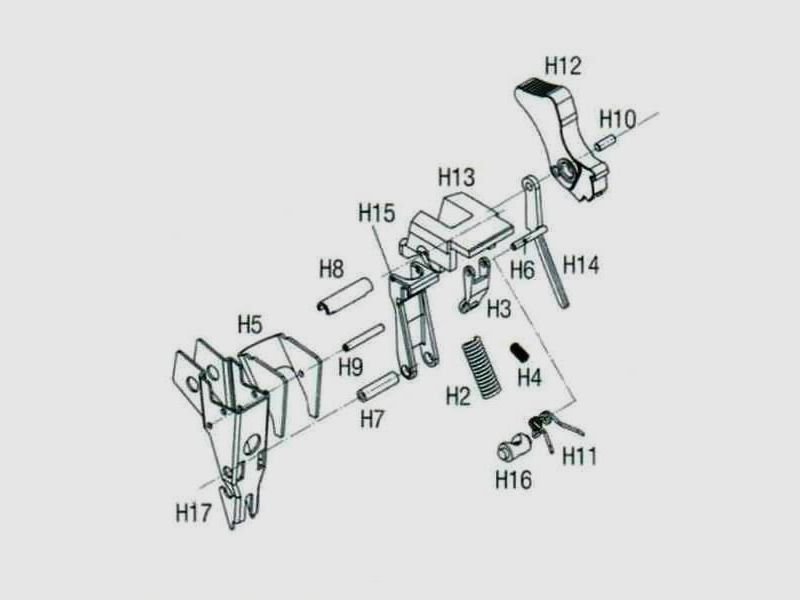 H12
H10
H13
H15
H8
H6
H14
H3
H5
H9
H4
H2
H7
H11
H16
H17