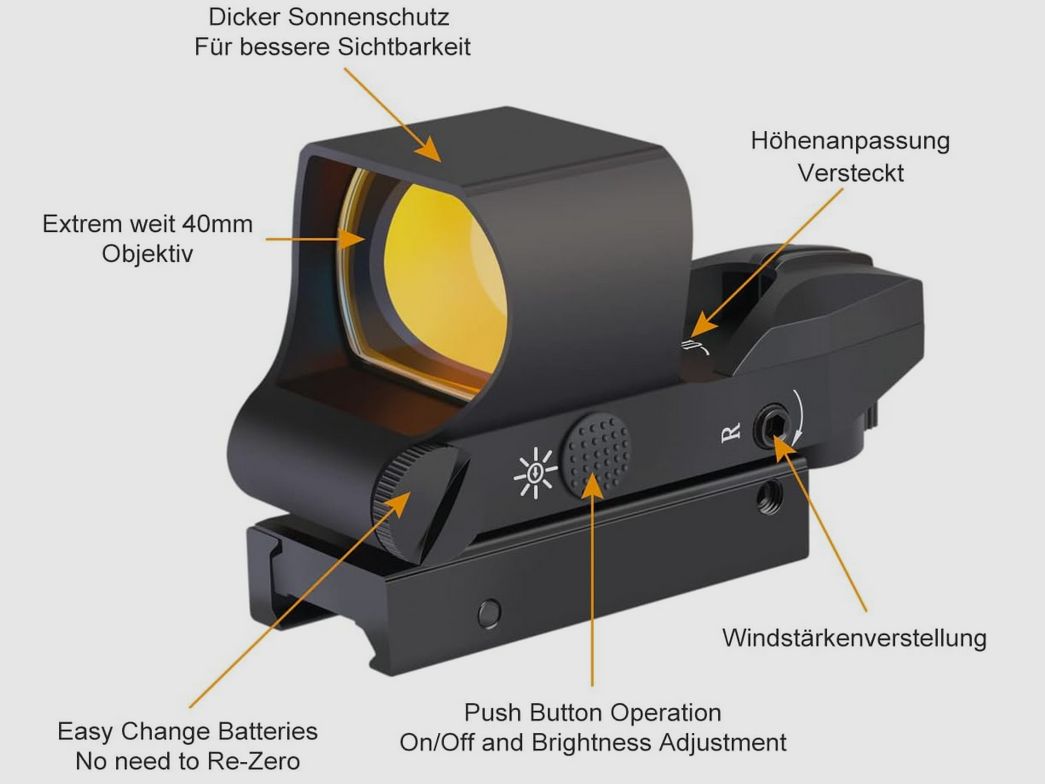 Dicker Sonnenschutz
Für bessere Sichtbarkeit

Höhenanpassung
Versteckt

Extrem weit 40mm
Objektiv

R

Windstärkenverstellung

Easy Change Batteries
No need to Re-Zero

Push Button Operation
On/Off and Brightness Adjustment