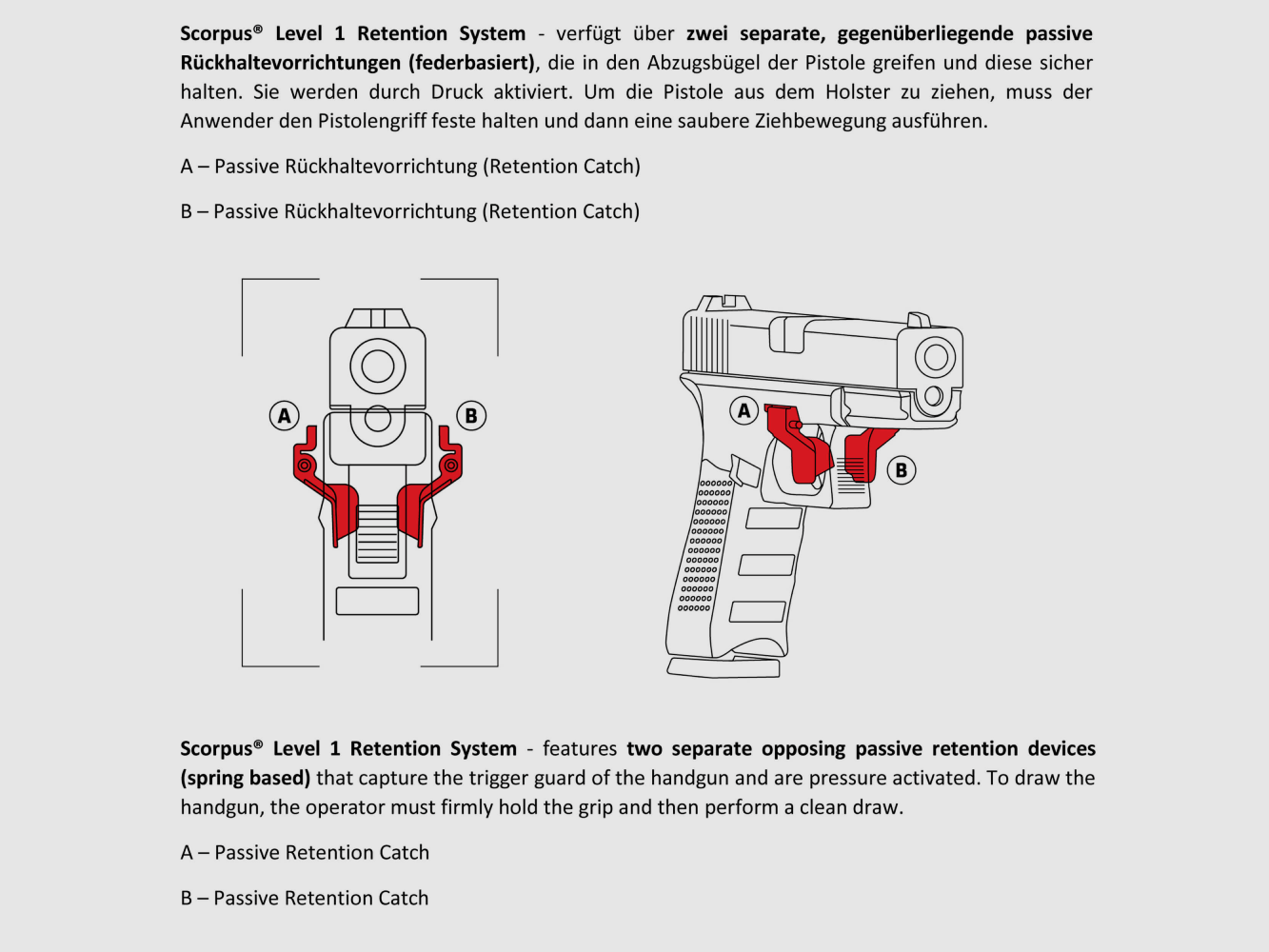 Scorpus® Level 1 Retention System - verfügt über zwei separate, gegenüberliegende passive Rückhaltevorrichtungen (federbasiert), die in den Abzugsbügel der Pistole greifen und diese sicher halten. Sie werden durch Druck aktiviert. Um die Pistole aus dem Holster zu ziehen, muss der Anwender den Pistolengriff feste halten und dann eine saubere Ziehbewegung ausführen.

A – Passive Rückhaltevorrichtung (Retention Catch)

B – Passive Rückhaltevorrichtung (Retention Catch)

A

B

A

B

Scorpus® Level 1 Retention System - features two separate opposing passive retention devices (spring based) that capture the trigger guard of the handgun and are pressure activated. To draw the handgun, the operator must firmly hold the grip and then perform a clean draw.

A – Passive Retention Catch

B – Passive Retention Catch