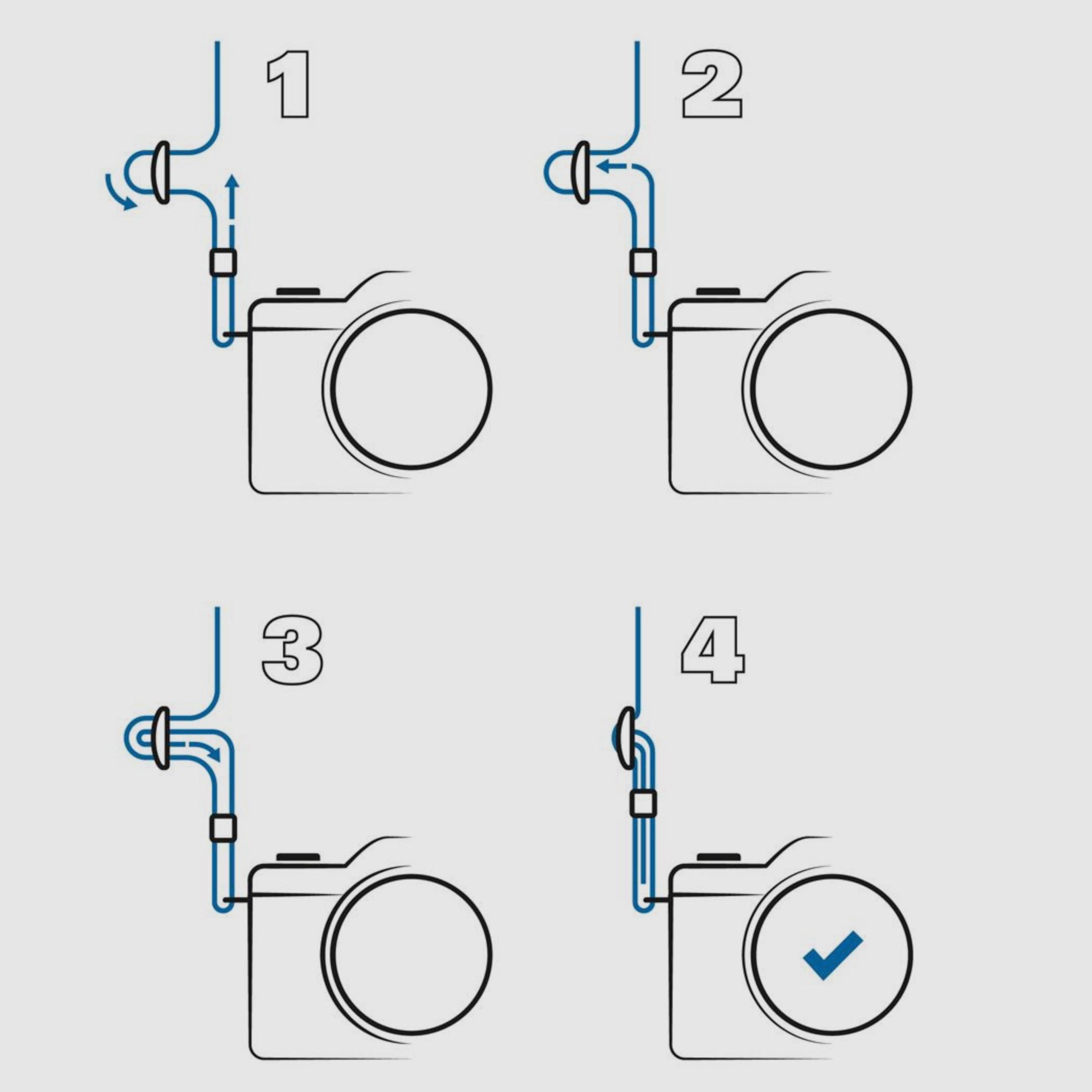 1

2

3

4