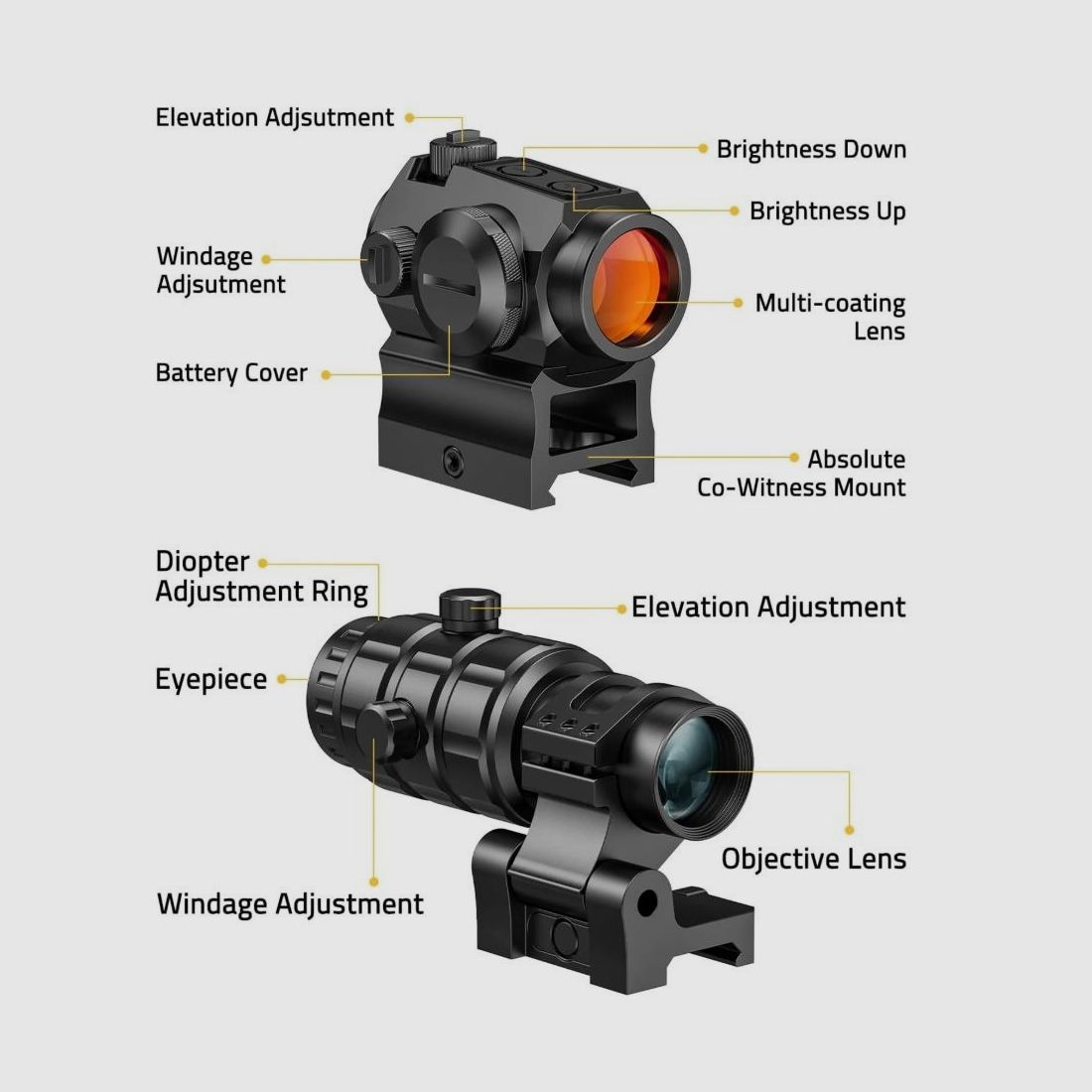 Elevation Adjsutment

Brightness Down

Brightness Up

Windage Adjsutment

Multi-coating Lens

Battery Cover

Absolute Co-Witness Mount

Diopter Adjustment Ring

Elevation Adjustment

Eyepiece

Objective Lens

Windage Adjustment