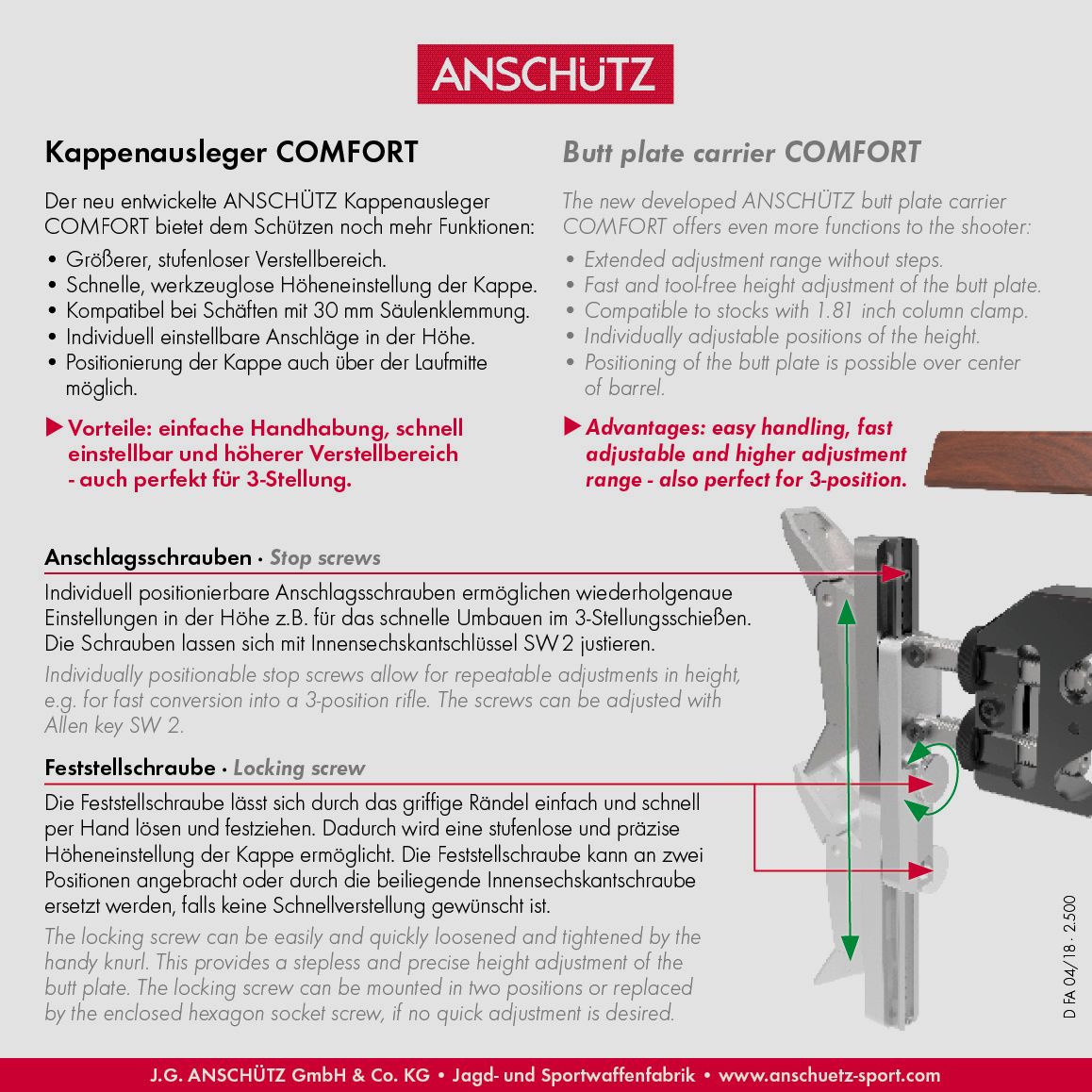 ANSCHÜTZ

Kappenausleger COMFORT

Der neu entwickelte ANSCHÜTZ Kappenausleger COMFORT bietet dem Schützen noch mehr Funktionen:

• Größerer, stufenloser Verstellbereich.
• Schnelle, werkzeuglose Höheneinstellung der Kappe.
• Kompatibel bei Schäften mit 30 mm Säulenklemmung.
• Individuell einstellbare Anschläge in der Höhe.
• Positionierung der Kappe auch über der Laufmitte möglich.

▶ Vorteile: einfache Handhabung, schnell einstellbar und höherer Verstellbereich - auch perfekt für 3-Stellung.

Butt plate carrier COMFORT

The new developed ANSCHÜTZ butt plate carrier COMFORT offers even more functions to the shooter:

• Extended adjustment range without steps.
• Fast and tool-free height adjustment of the butt plate.
• Compatible to stocks with 1.81 inch column clamp.
• Individually adjustable positions of the height.
• Positioning of the butt plate is possible over center of barrel.

▶ Advantages: easy handling, fast adjustable and higher adjustment range - also perfect for 3-position.

Anschlagsschrauben · Stop screws

Individuell positionierbare Anschlagsschrauben ermöglichen wiederholgenaue Einstellungen in der Höhe z.B. für das schnelle Umbauen im 3-Stellungsschießen. Die Schrauben lassen sich mit Innensechskantschlüssel SW 2 justieren.

Individually positionable stop screws allow for repeatable adjustments in height, e.g. for fast conversion into a 3-position rifle. The screws can be adjusted with Allen key SW 2.

Feststellschraube · Locking screw

Die Feststellschraube lässt sich durch das griffige Rändel einfach und schnell per Hand lösen und festziehen. Dadurch wird eine stufenlose und präzise Höheneinstellung der Kappe ermöglicht. Die Feststellschraube kann an zwei Positionen angebracht oder durch die beiliegende Innensechskantschraube ersetzt werden, falls keine Schnellverstellung gewünscht ist.

The locking screw can be easily and quickly loosened and tightened by the handy knurl. This provides a stepless and precise height adjustment of the butt plate. The locking screw can be mounted in two positions or replaced by the enclosed hexagon socket screw, if no quick adjustment is desired.

D FA 04/18 · 2.500

J.G. ANSCHÜTZ GmbH & Co. KG • Jagd- und Sportwaffenfabrik • www.anschuetz-sport.com