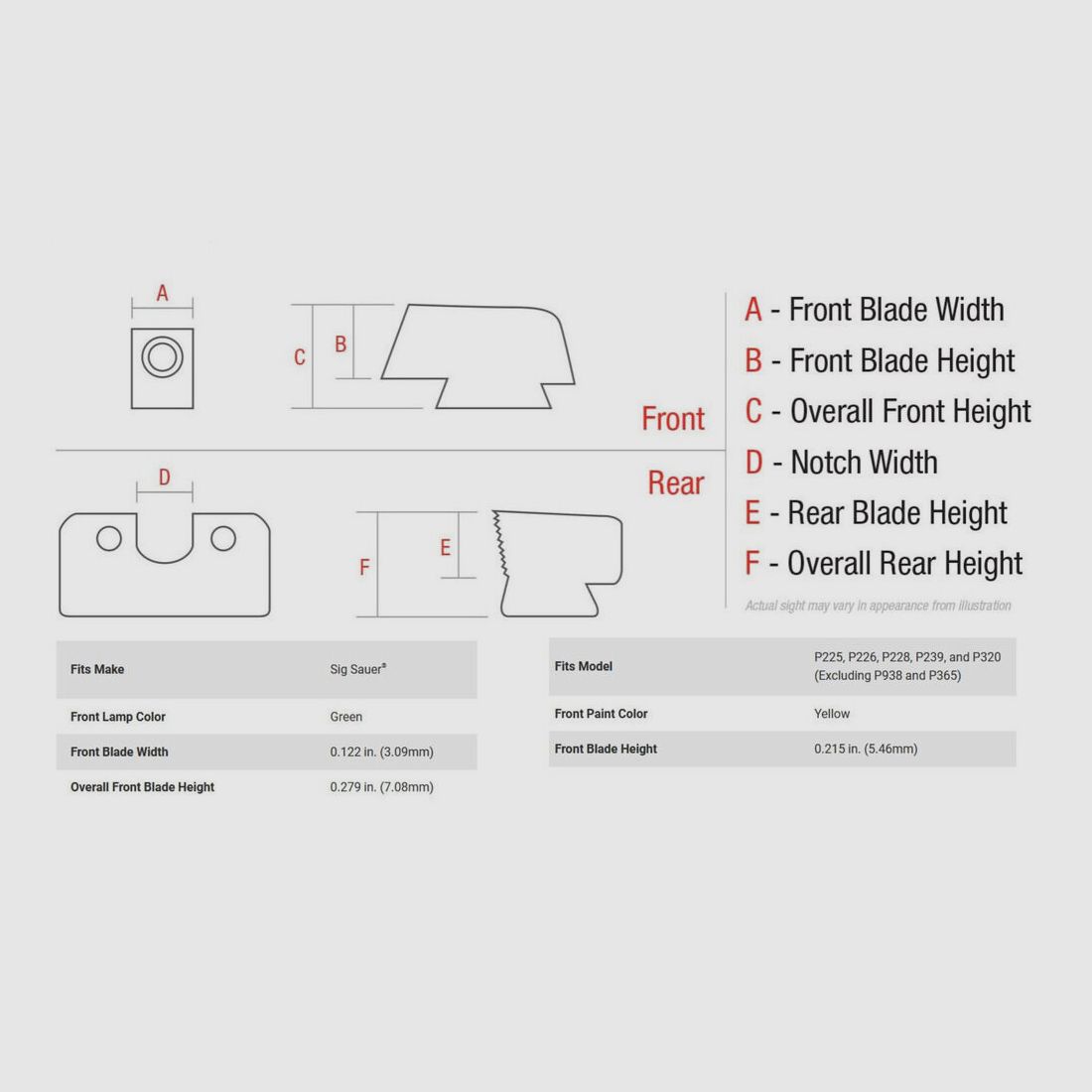 A

C B

Front

D

Rear

F E

A - Front Blade Width
B - Front Blade Height
C - Overall Front Height
D - Notch Width
E - Rear Blade Height
F - Overall Rear Height

Actual sight may vary in appearance from illustration

| Fits Make | Sig Sauer® |
|---|---|
| Front Lamp Color | Green |
| Front Blade Width | 0.122 in. (3.09mm) |
| Overall Front Blade Height | 0.279 in. (7.08mm) |

| Fits Model | P225, P226, P228, P239, and P320 (Excluding P938 and P365) |
|---|---|
| Front Paint Color | Yellow |
| Front Blade Height | 0.215 in. (5.46mm) |