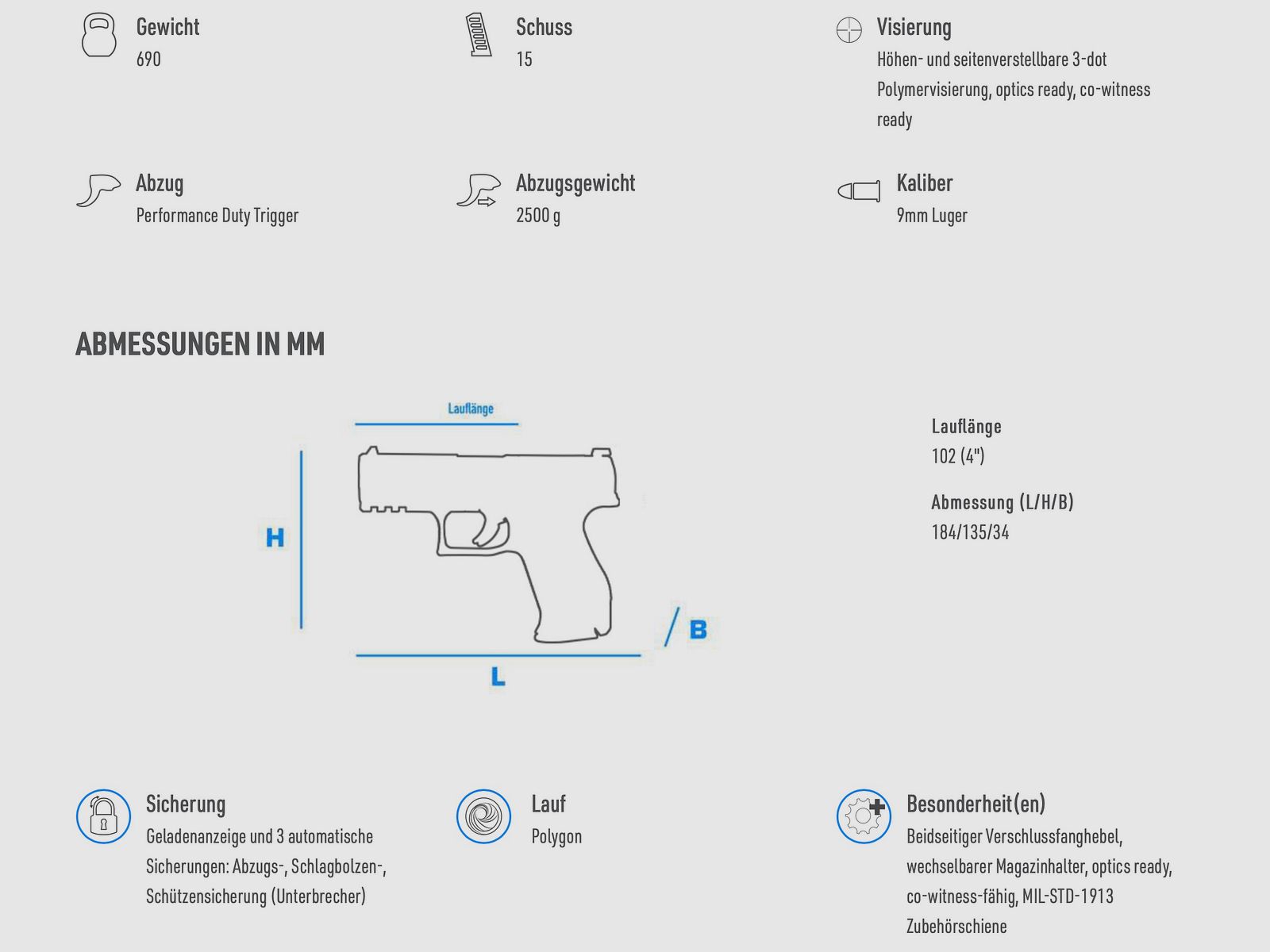 Gewicht
690

Schuss
15

Visierung
Höhen- und seitenverstellbare 3-dot Polymervisierung, optics ready, co-witness ready

Abzug
Performance Duty Trigger

Abzugsgewicht
2500 g

Kaliber
9mm Luger

ABMESSUNGEN IN MM

Lauflänge

H

B

L

Lauflänge
102 (4")

Abmessung (L/H/B)
184/135/34

Sicherung
Geladenanzeige und 3 automatische Sicherungen: Abzugs-, Schlagbolzen-, Schützensicherung (Unterbrecher)

Lauf
Polygon

Besonderheit(en)
Beidseitiger Verschlussfanghebel, wechselbarer Magazinhalter, optics ready, co-witness-fähig, MIL-STD-1913 Zubehörschiene