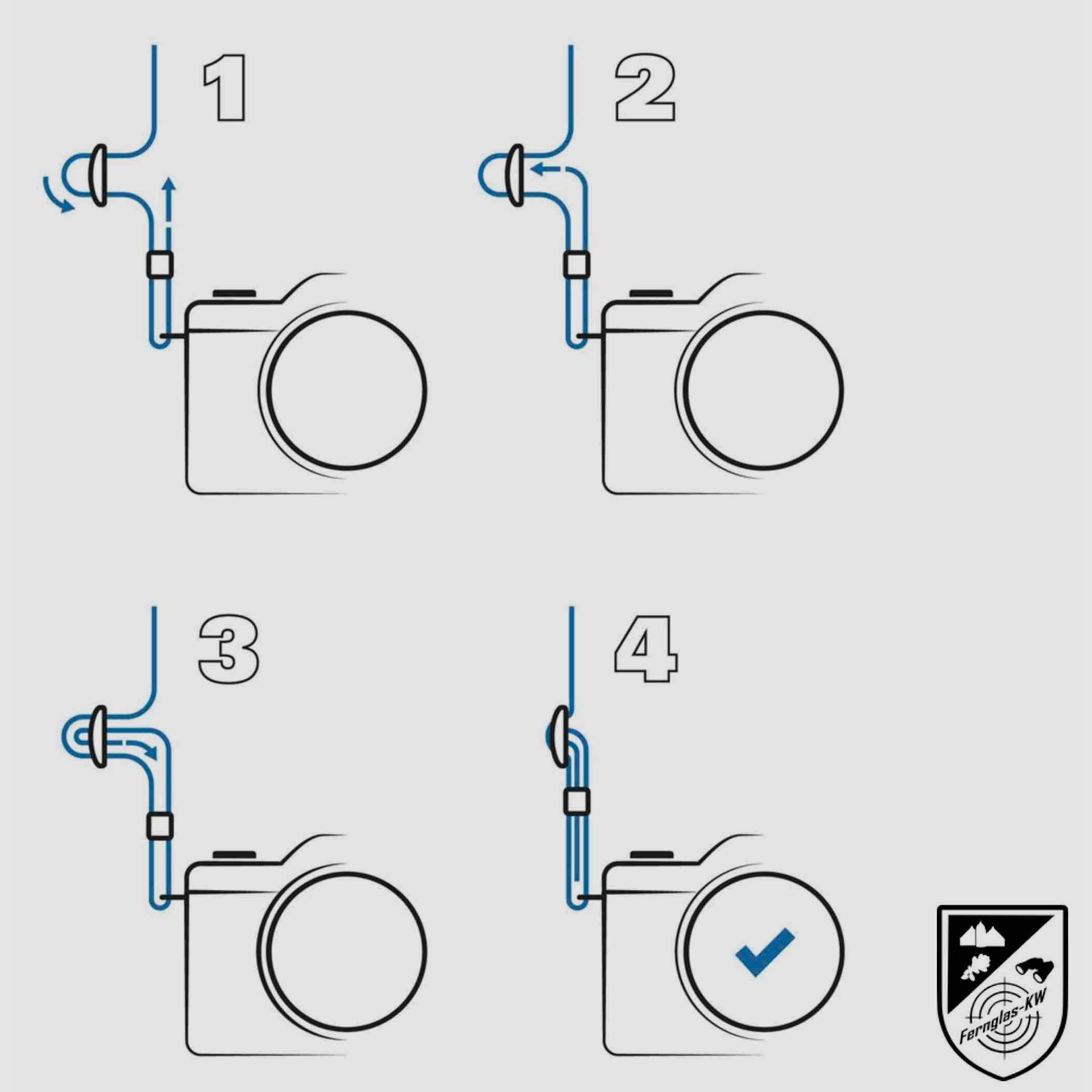 1

2

3

4

Fernglas-KW