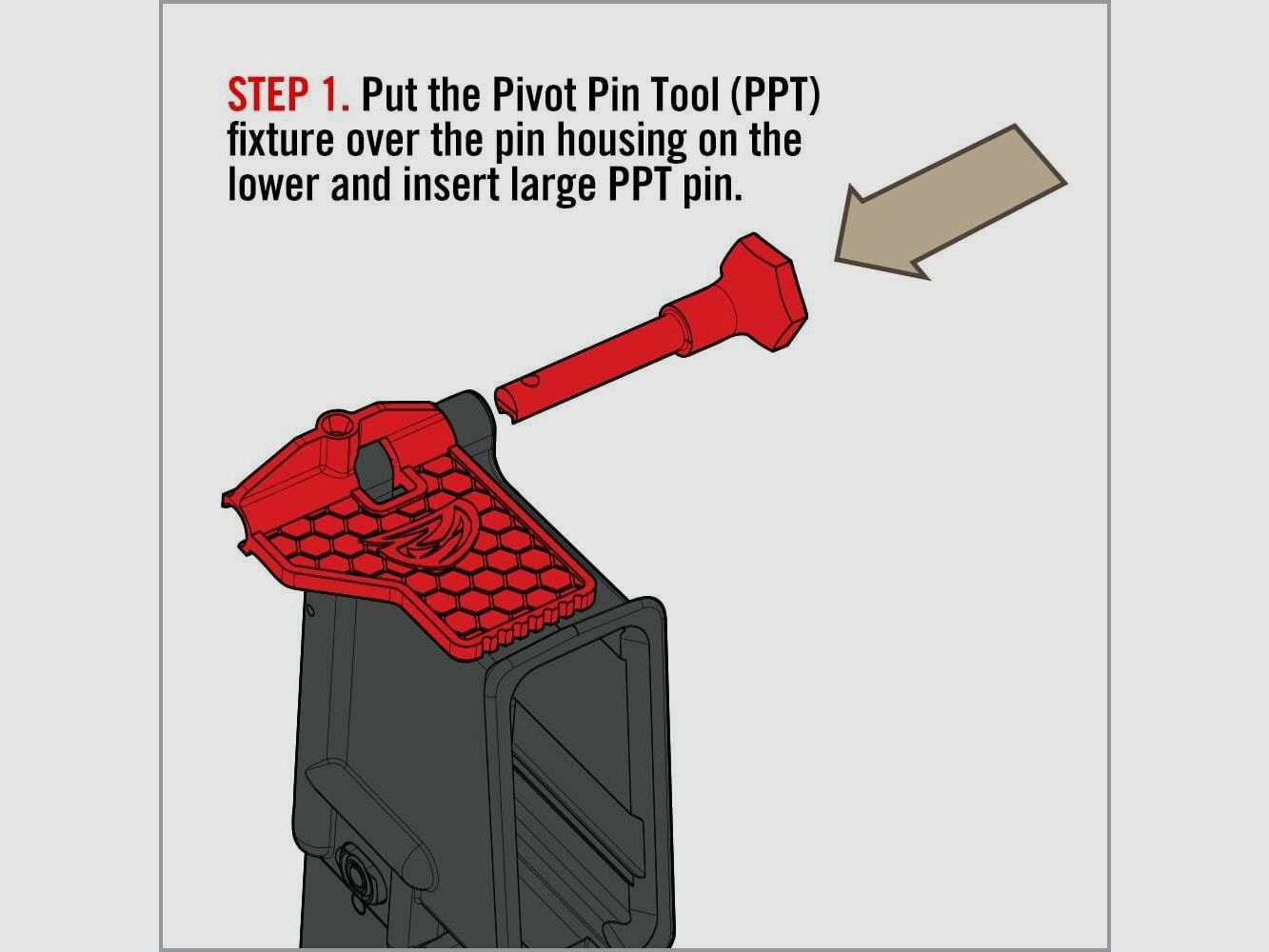 STEP 1. Put the Pivot Pin Tool (PPT) fixture over the pin housing on the lower and insert large PPT pin.