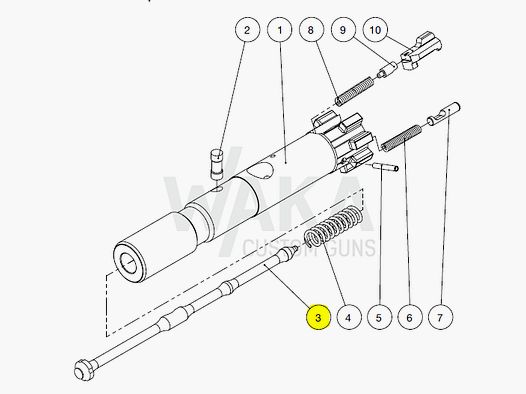 2
1
8
9
10
WAKA
CUSTOM GUNS
3
4
5
6
7