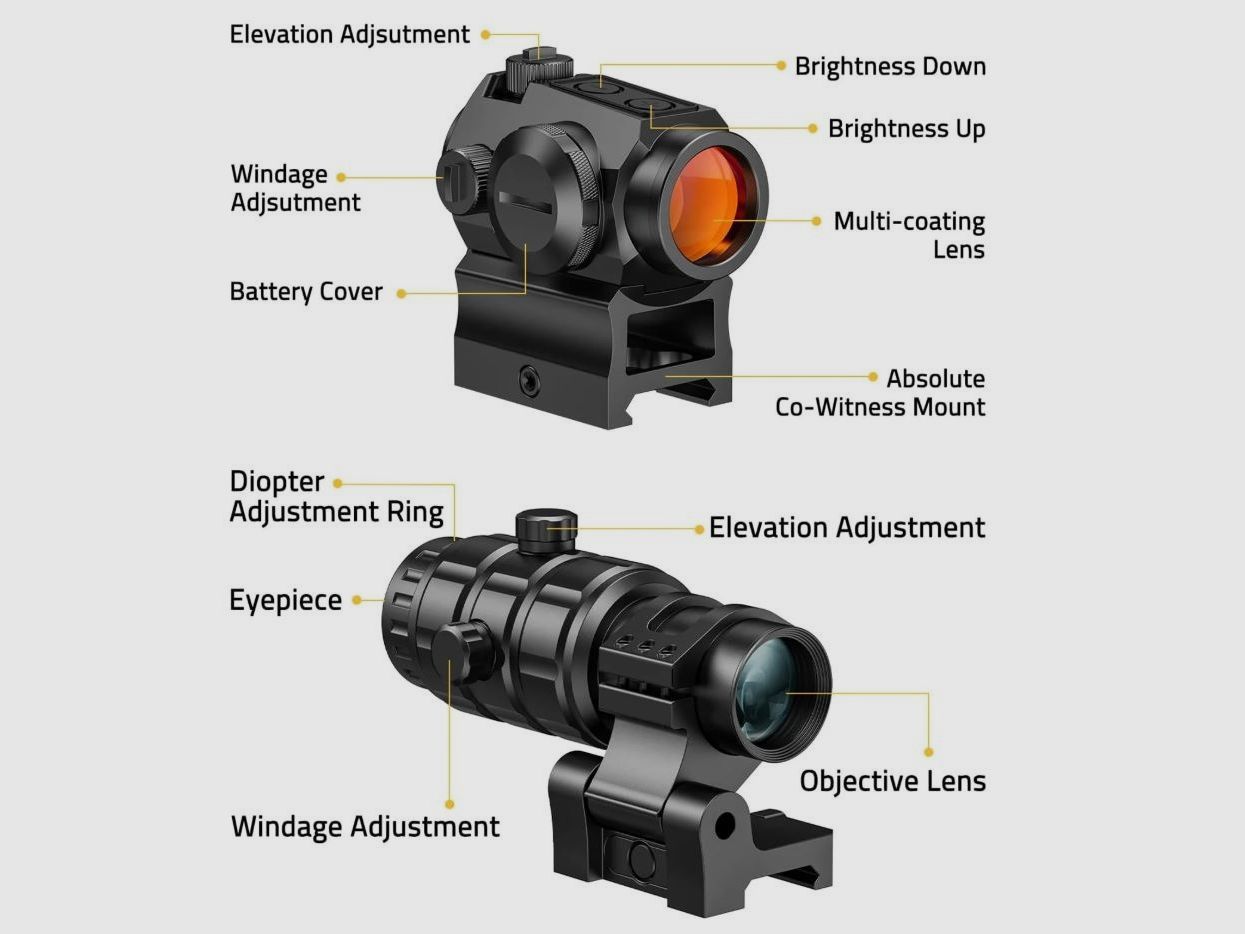 Elevation Adjsutment

Brightness Down

Brightness Up

Windage Adjsutment

Multi-coating Lens

Battery Cover

Absolute Co-Witness Mount

Diopter Adjustment Ring

Elevation Adjustment

Eyepiece

Objective Lens

Windage Adjustment