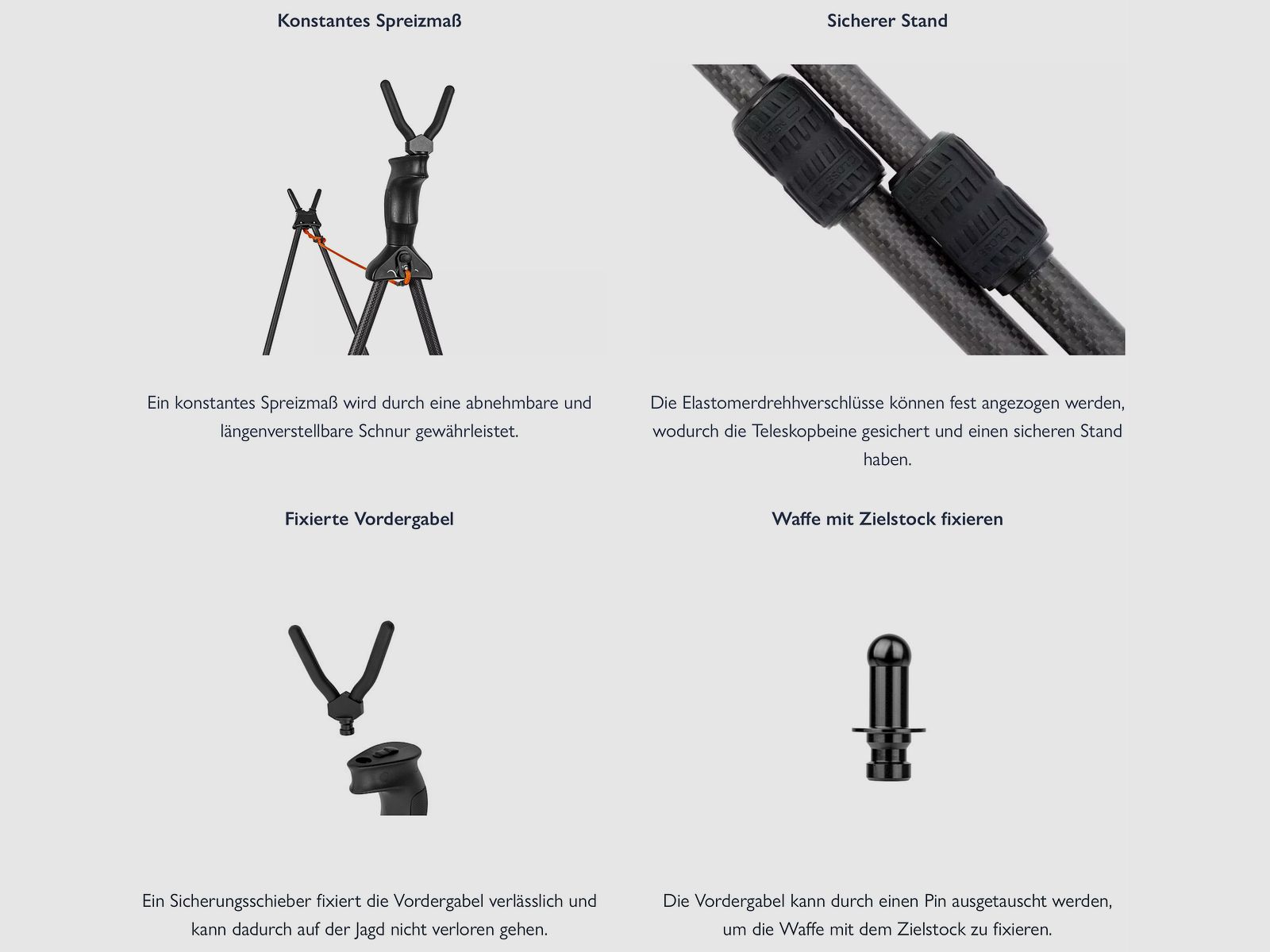 Konstantes Spreizmaß

Ein konstantes Spreizmaß wird durch eine abnehmbare und längenverstellbare Schnur gewährleistet.

Sicherer Stand

Die Elastomerdrehhverschlüsse können fest angezogen werden, wodurch die Teleskopbeine gesichert und einen sicheren Stand haben.

Fixierte Vordergabel

Ein Sicherungsschieber fixiert die Vordergabel verlässlich und kann dadurch auf der Jagd nicht verloren gehen.

Waffe mit Zielstock fixieren

Die Vordergabel kann durch einen Pin ausgetauscht werden, um die Waffe mit dem Zielstock zu fixieren.