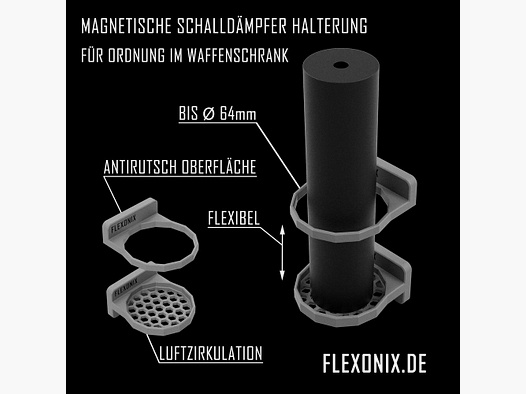 MAGNETISCHE SCHALLDÄMPFER HALTERUNG
FÜR ORDNUNG IM WAFFENSCHRANK

BIS Ø 64mm

ANTIRUTSCH OBERFLÄCHE

FLEXIBEL

FLEXONIX

FLEXONIX

LUFTZIRKULATION

FLEXONIX.DE