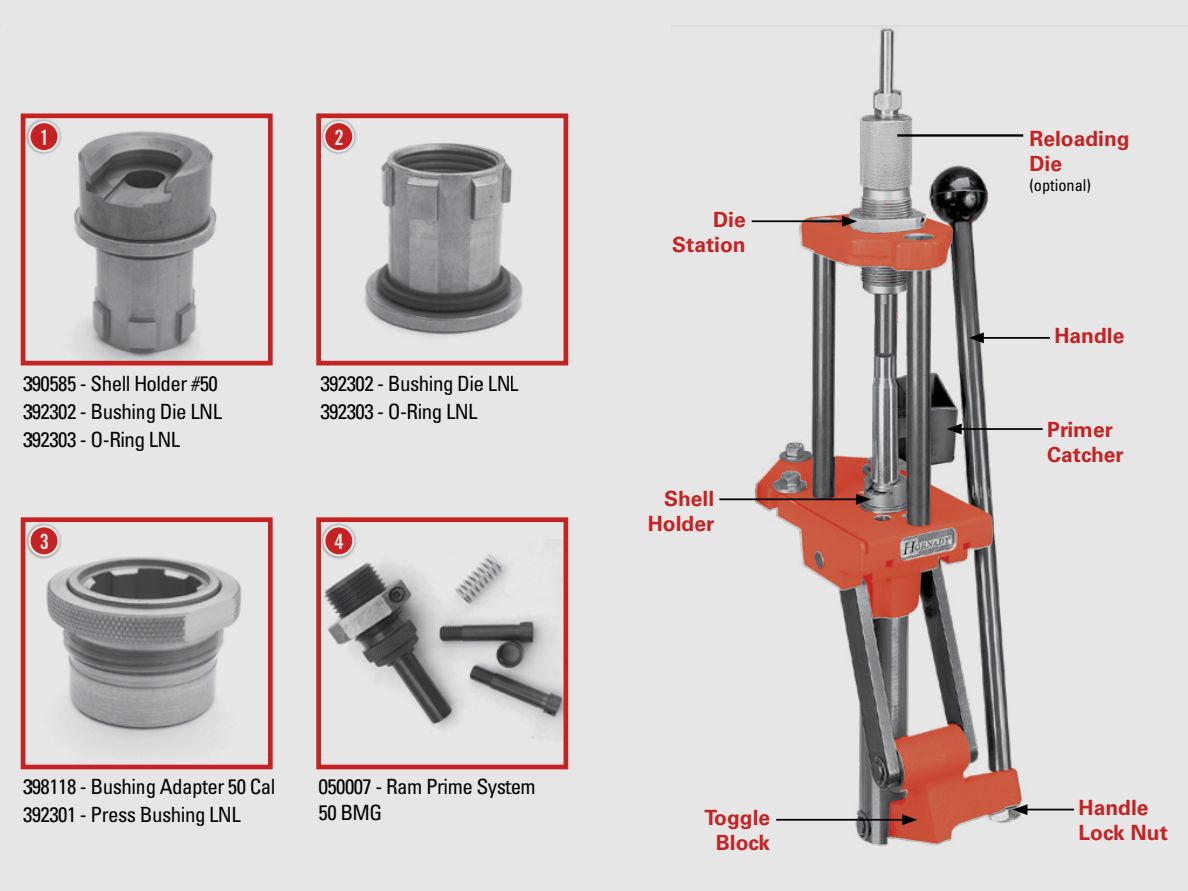 1

390585 - Shell Holder #50
392302 - Bushing Die LNL
392303 - O-Ring LNL

2

392302 - Bushing Die LNL
392303 - O-Ring LNL

3

398118 - Bushing Adapter 50 Cal
392301 - Press Bushing LNL

4

050007 - Ram Prime System 50 BMG

Reloading Die (optional)

Die Station

Handle

Primer Catcher

Shell Holder

HORNADY

Toggle Block

Handle Lock Nut