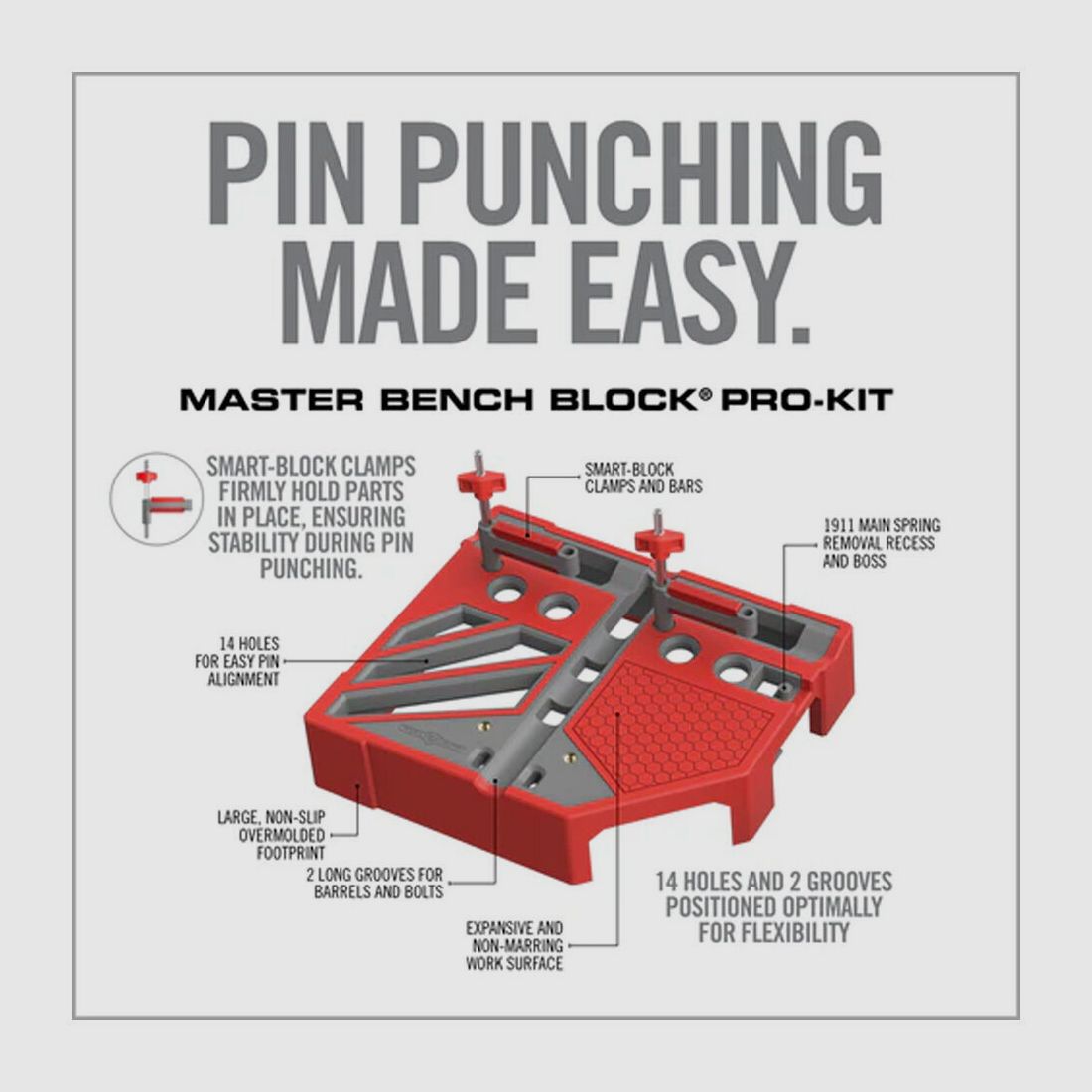 PIN PUNCHING MADE EASY.

MASTER BENCH BLOCK® PRO-KIT

SMART-BLOCK CLAMPS FIRMLY HOLD PARTS IN PLACE, ENSURING STABILITY DURING PIN PUNCHING.

SMART-BLOCK CLAMPS AND BARS

1911 MAIN SPRING REMOVAL RECESS AND BOSS

14 HOLES FOR EASY PIN ALIGNMENT

LARGE, NON-SLIP OVERMOLDED FOOTPRINT

2 LONG GROOVES FOR BARRELS AND BOLTS

EXPANSIVE AND NON-MARRING WORK SURFACE

14 HOLES AND 2 GROOVES POSITIONED OPTIMALLY FOR FLEXIBILITY