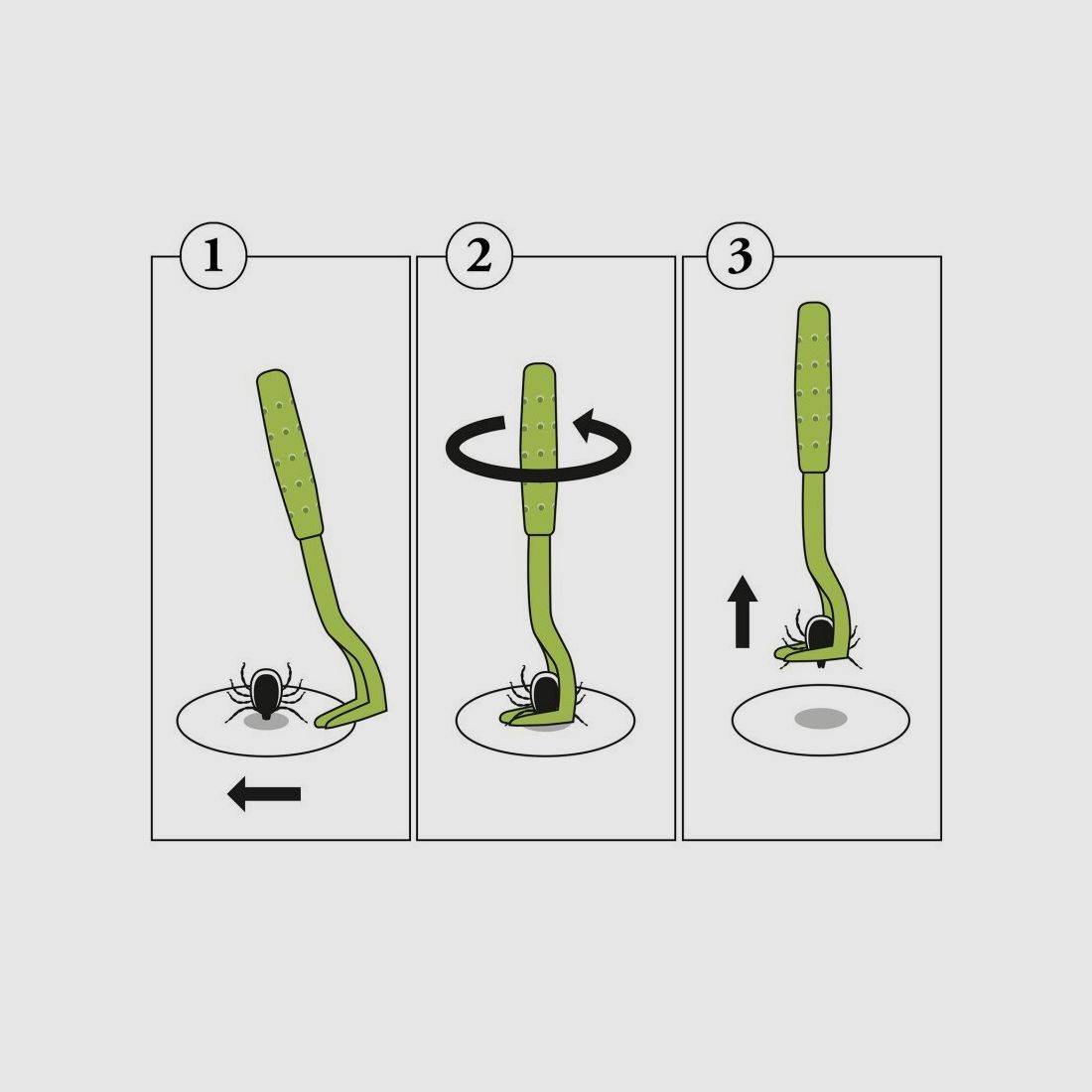 1

2

3