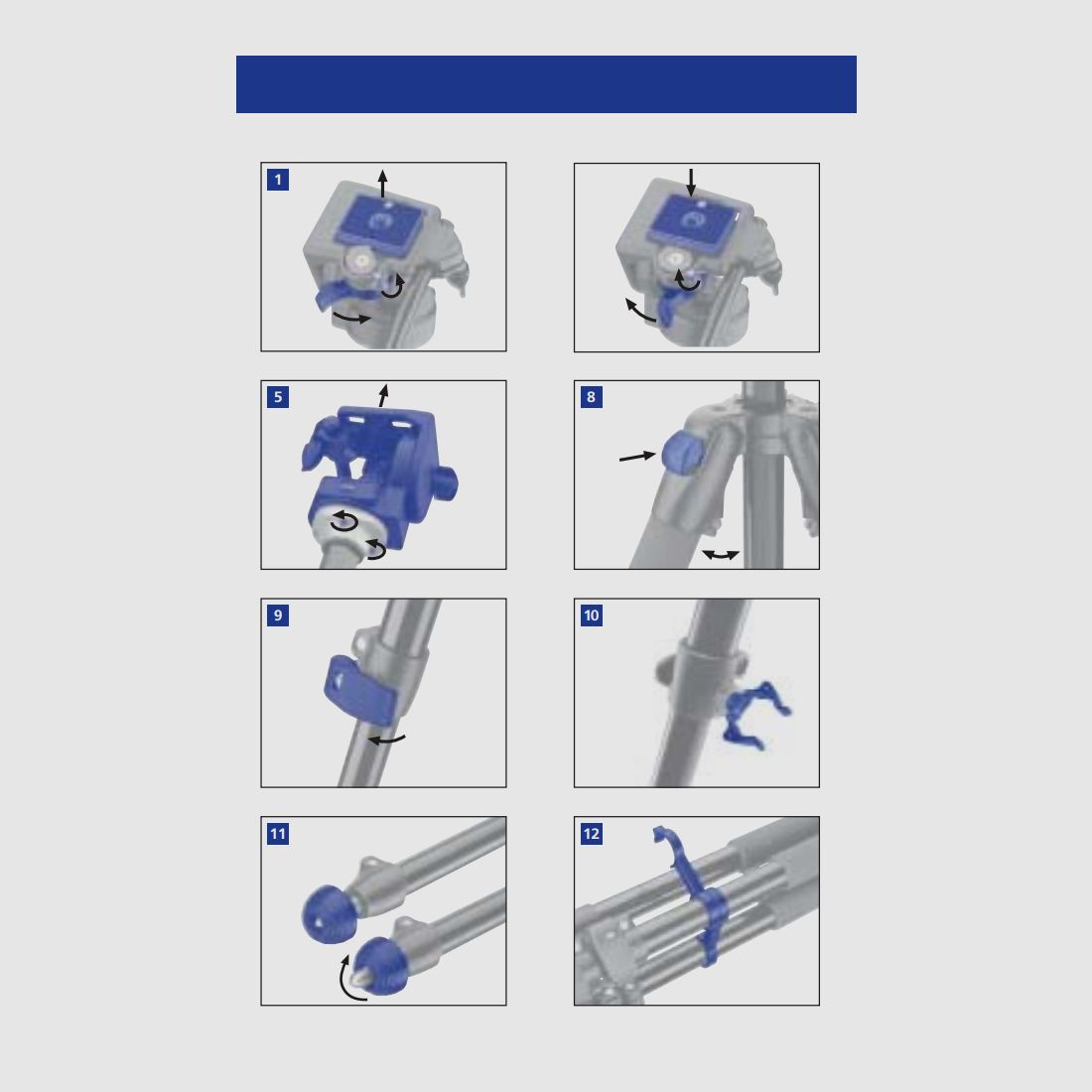 1

5

8

9

10

11

12