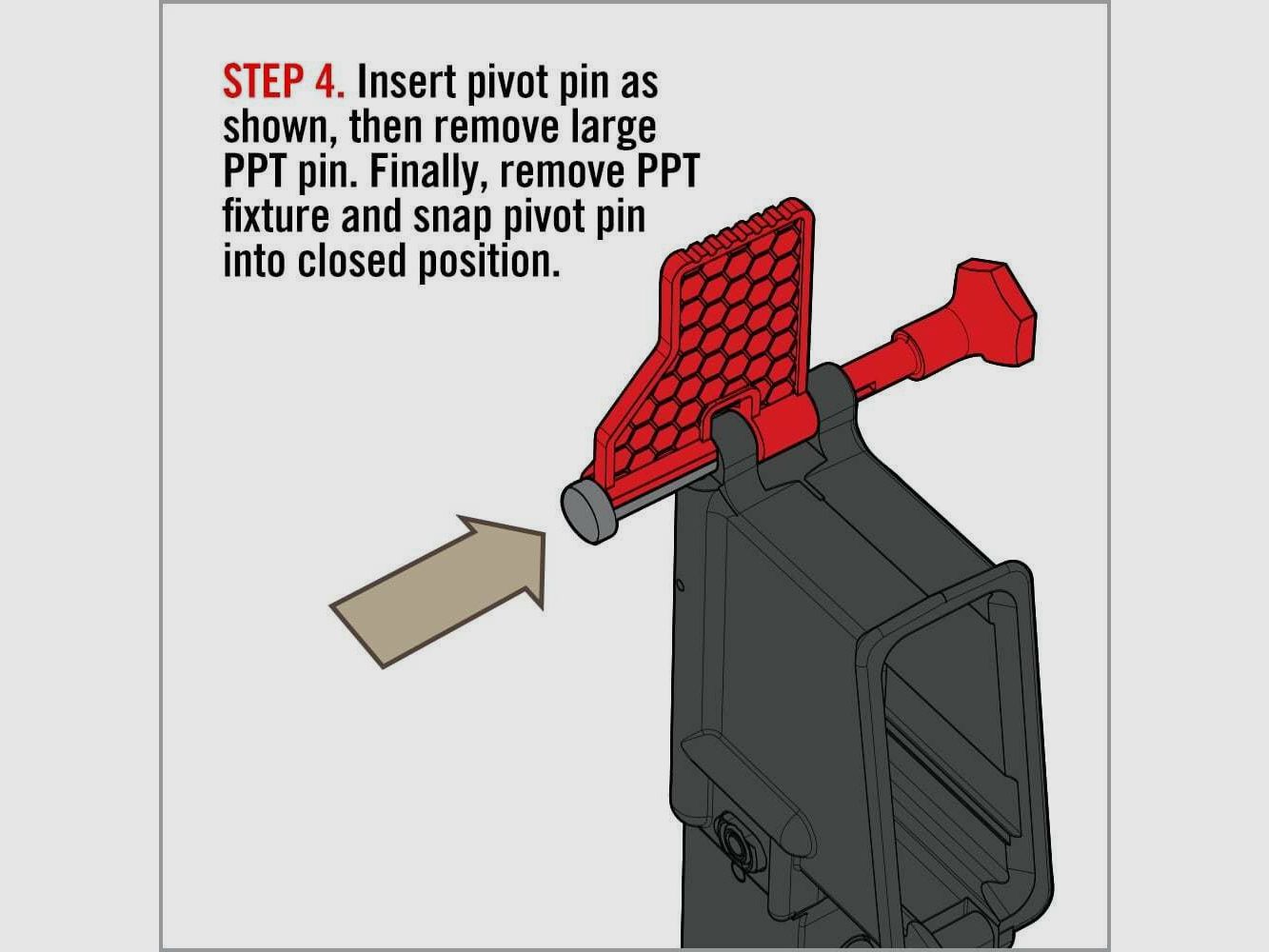 STEP 4. Insert pivot pin as shown, then remove large PPT pin. Finally, remove PPT fixture and snap pivot pin into closed position.