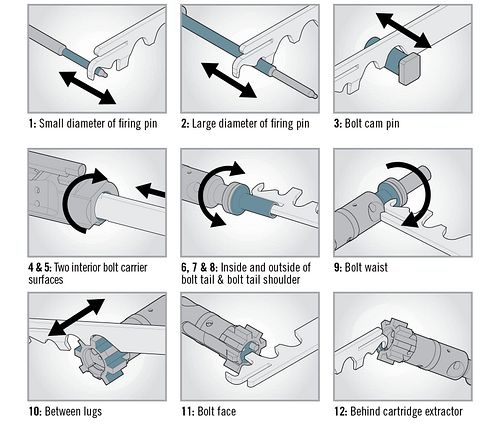 1: Small diameter of firing pin

2: Large diameter of firing pin

3: Bolt cam pin

4 & 5: Two interior bolt carrier surfaces

6, 7 & 8: Inside and outside of bolt tail & bolt tail shoulder

9: Bolt waist

10: Between lugs

11: Bolt face

12: Behind cartridge extractor