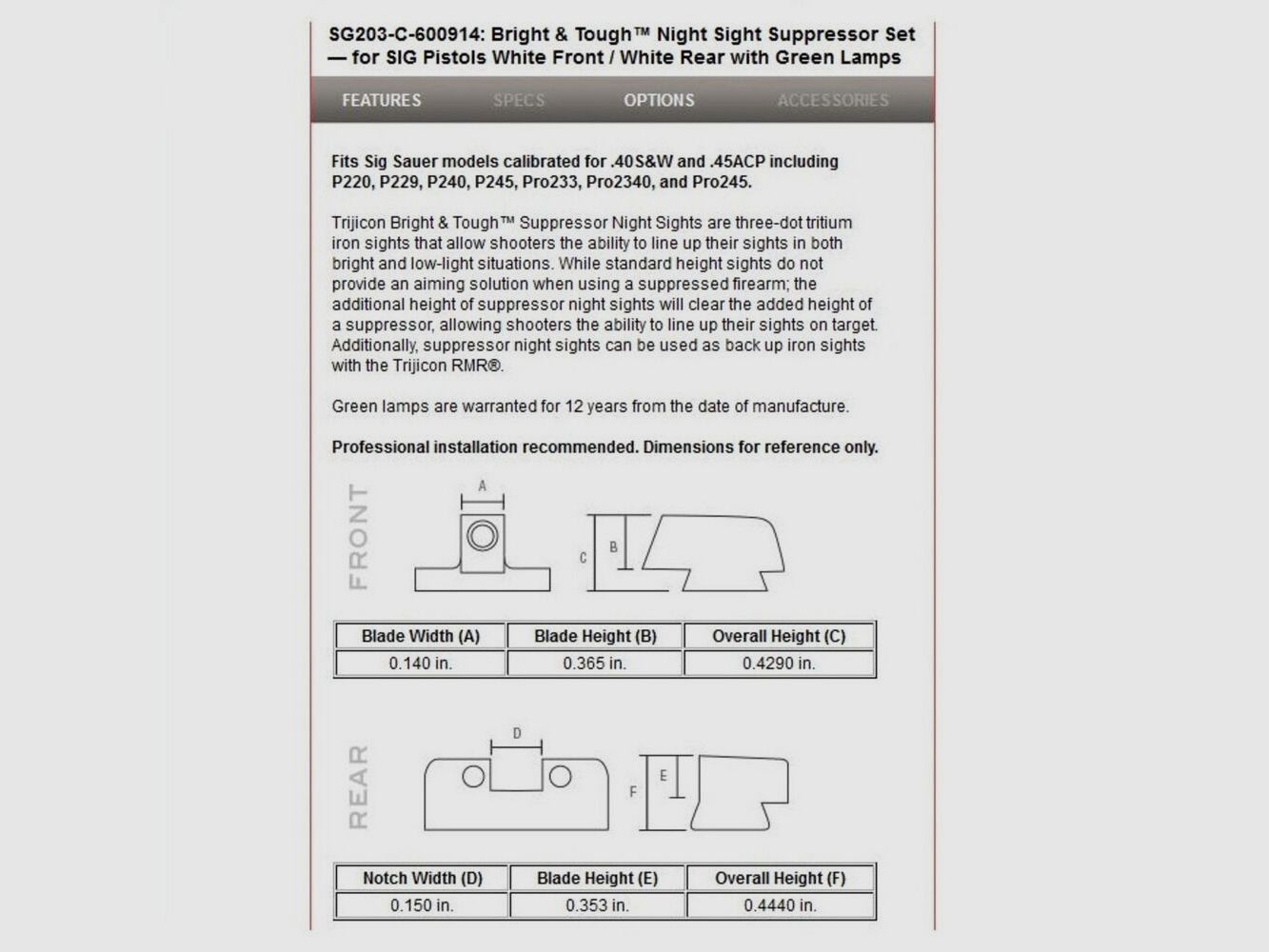 SG203-C-600914: Bright & Tough™ Night Sight Suppressor Set — for SIG Pistols White Front / White Rear with Green Lamps

FEATURES SPECS OPTIONS ACCESSORIES

Fits Sig Sauer models calibrated for .40S&W and .45ACP including P220, P229, P240, P245, Pro233, Pro2340, and Pro245.

Trijicon Bright & Tough™ Suppressor Night Sights are three-dot tritium iron sights that allow shooters the ability to line up their sights in both bright and low-light situations. While standard height sights do not provide an aiming solution when using a suppressed firearm; the additional height of suppressor night sights will clear the added height of a suppressor, allowing shooters the ability to line up their sights on target. Additionally, suppressor night sights can be used as back up iron sights with the Trijicon RMR®.

Green lamps are warranted for 12 years from the date of manufacture.

Professional installation recommended. Dimensions for reference only.

FRONT

A

C B

| Blade Width (A) | Blade Height (B) | Overall Height (C) |
|---|---|---|
| 0.140 in. | 0.365 in. | 0.4290 in. |

REAR

D

F E

| Notch Width (D) | Blade Height (E) | Overall Height (F) |
|---|---|---|
| 0.150 in. | 0.353 in. | 0.4440 in. |